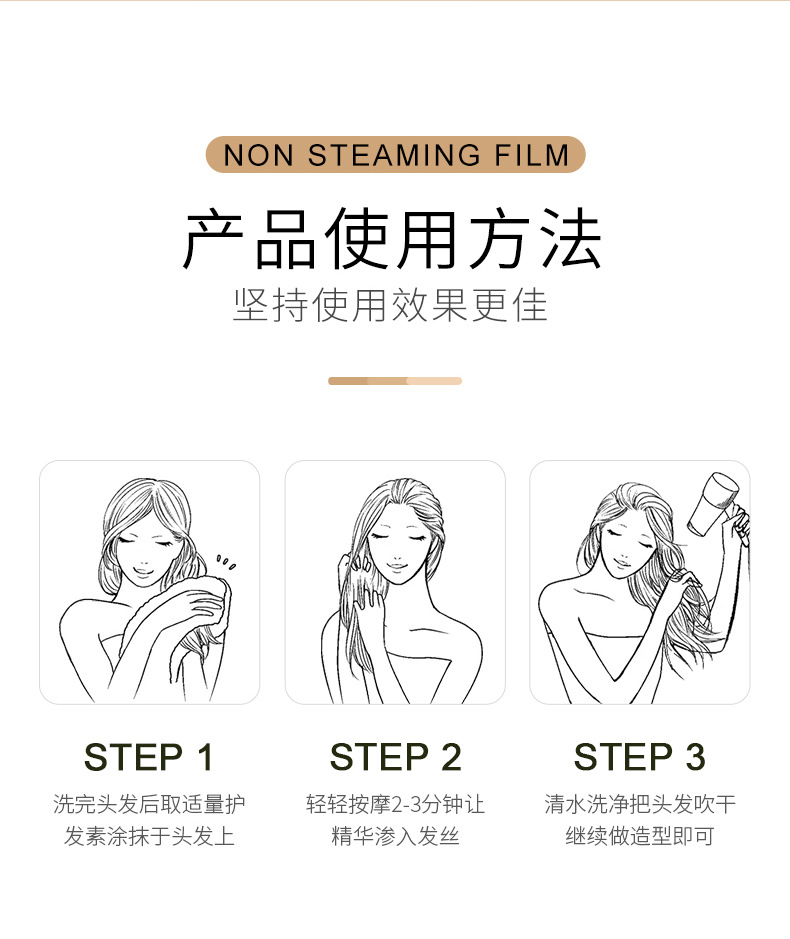 NON STEAMING FILM

产品使用方法

坚持使用效果更佳

STEP 1

洗完头发后取适量护发素涂抹于头发上

STEP 2

轻轻按摩2-3分钟让精华渗入发丝

STEP 3

清水洗净把头发吹干继续做造型即可