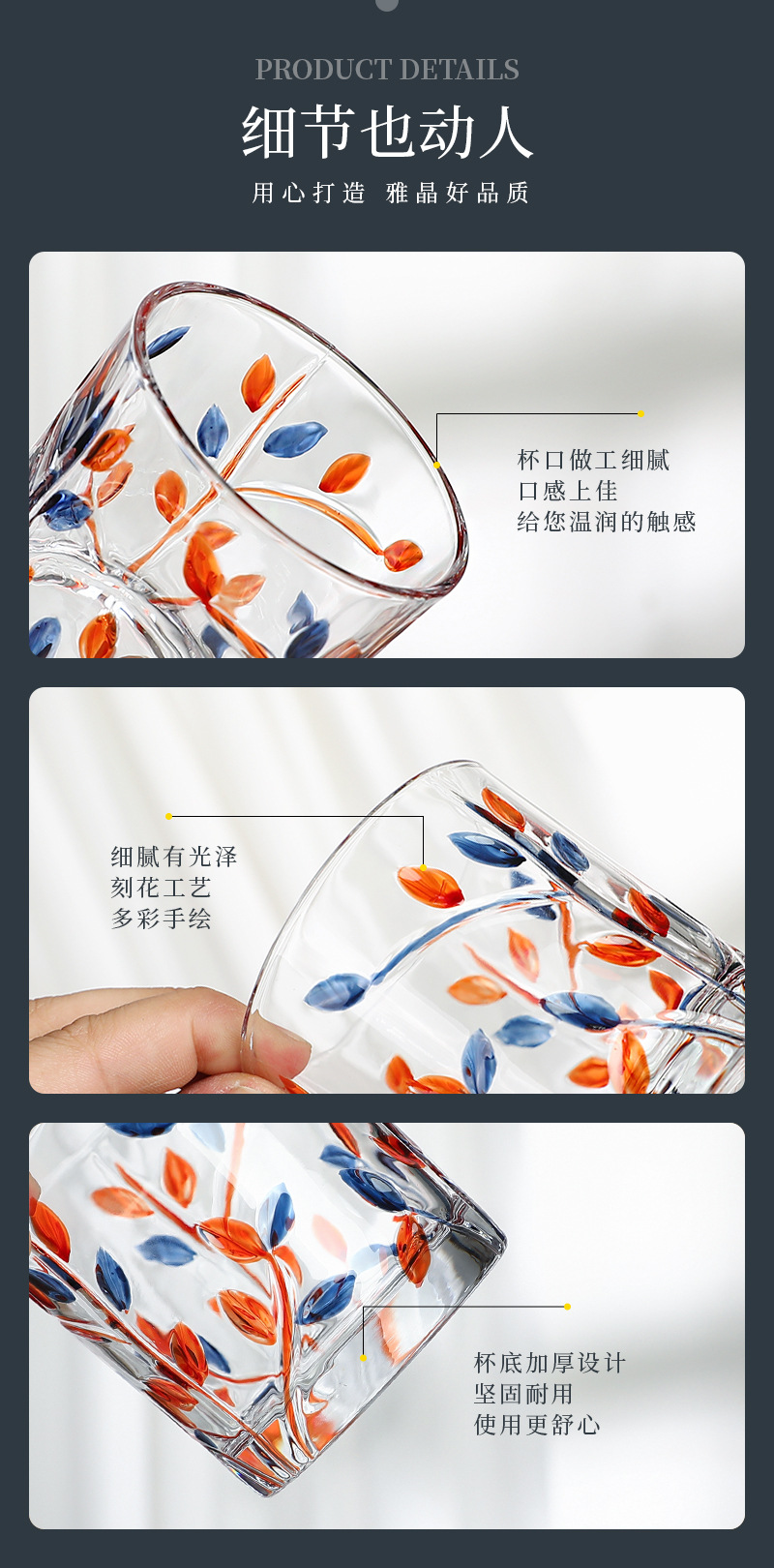 PRODUCT DETAILS

细节也动人

用心打造 雅晶好品质

杯口做工细腻
口感上佳
给您温润的触感

细腻有光泽
刻花工艺
多彩手绘

杯底加厚设计
坚固耐用
使用更舒心