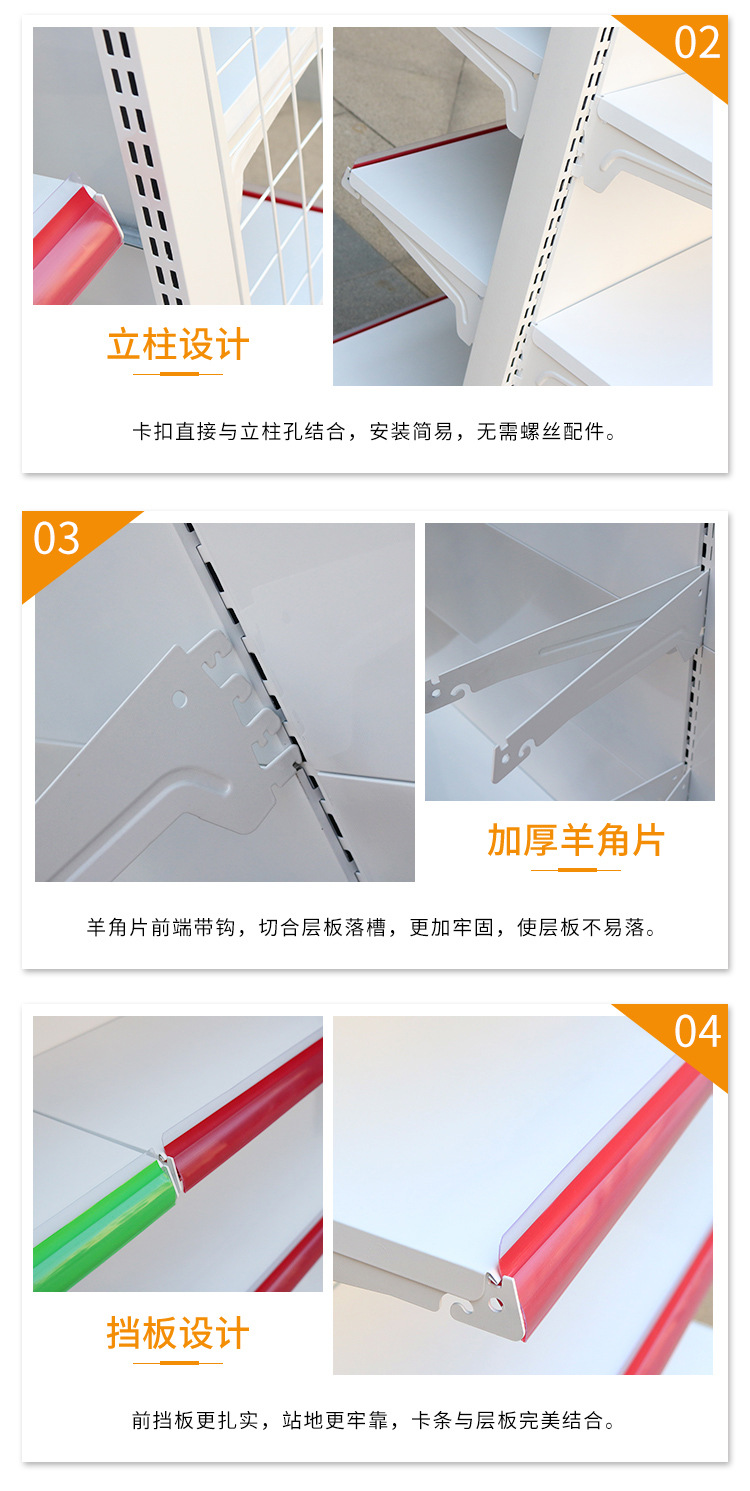 02

立柱设计

卡扣直接与立柱孔结合，安装简易，无需螺丝配件。

03

加厚羊角片

羊角片前端带钩，切合层板落槽，更加牢固，使层板不易落。

04

挡板设计

前挡板更扎实，站地更牢靠，卡条与层板完美结合。