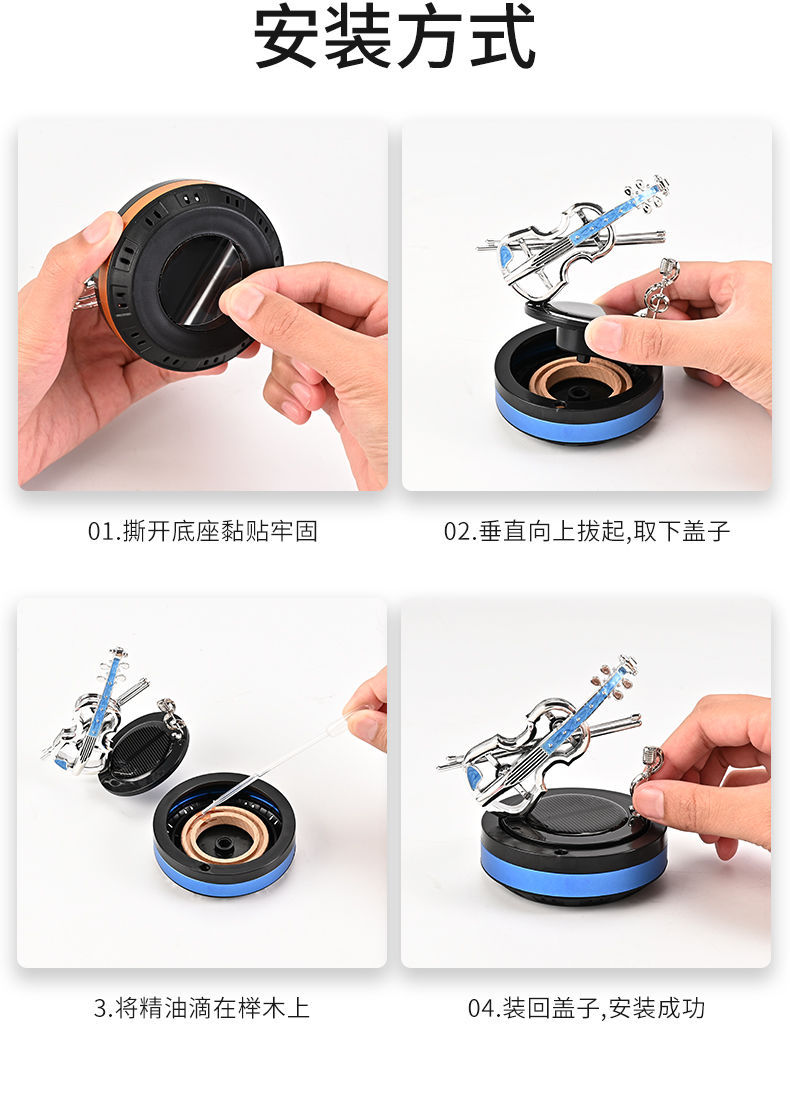 安装方式

01.撕开底座黏贴牢固

02.垂直向上拔起,取下盖子

3.将精油滴在榉木上

04.装回盖子,安装成功