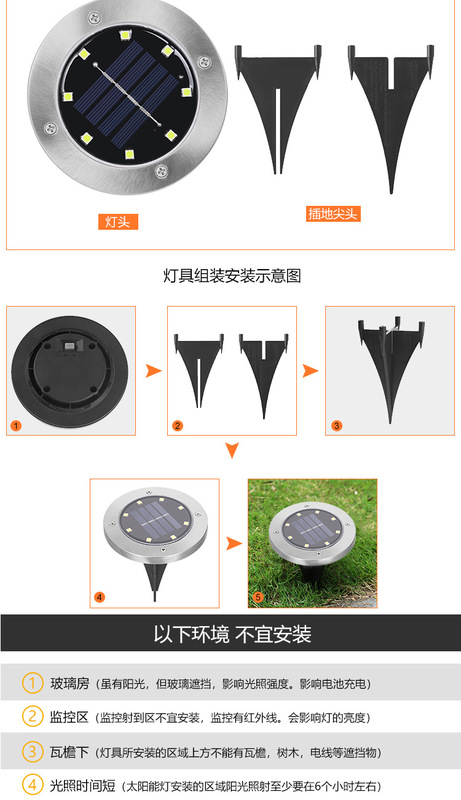 灯头

插地尖头

灯具组装安装示意图

1

2

3

4

5

以下环境 不宜安装

1 玻璃房（虽有阳光，但玻璃遮挡，影响光照强度。影响电池充电）

2 监控区（监控射到区不宜安装，监控有红外线。会影响灯的亮度）

3 瓦檐下（灯具所安装的区域上方不能有瓦檐，树木，电线等遮挡物）

4 光照时间短（太阳能灯安装的区域阳光照射至少要在6个小时左右）