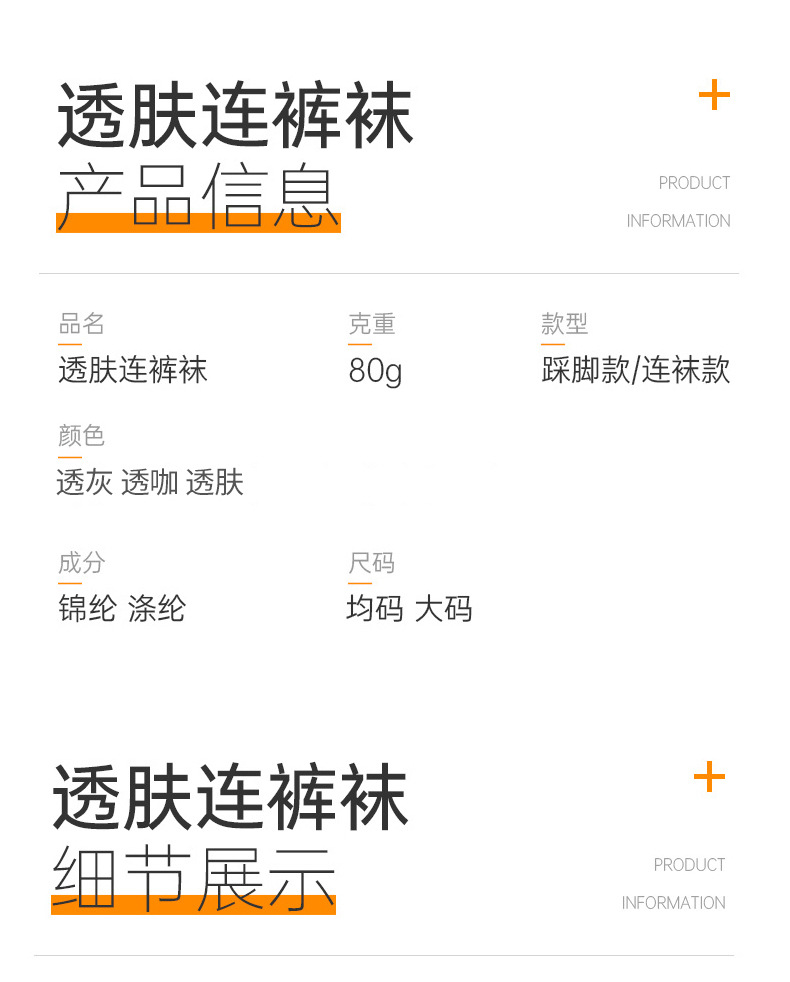 透肤连裤袜
产品信息

+

PRODUCT
INFORMATION

品名
透肤连裤袜

克重
80g

款型
踩脚款/连袜款

颜色
透灰 透咖 透肤

成分
锦纶 涤纶

尺码
均码 大码

透肤连裤袜
细节展示

+

PRODUCT
INFORMATION