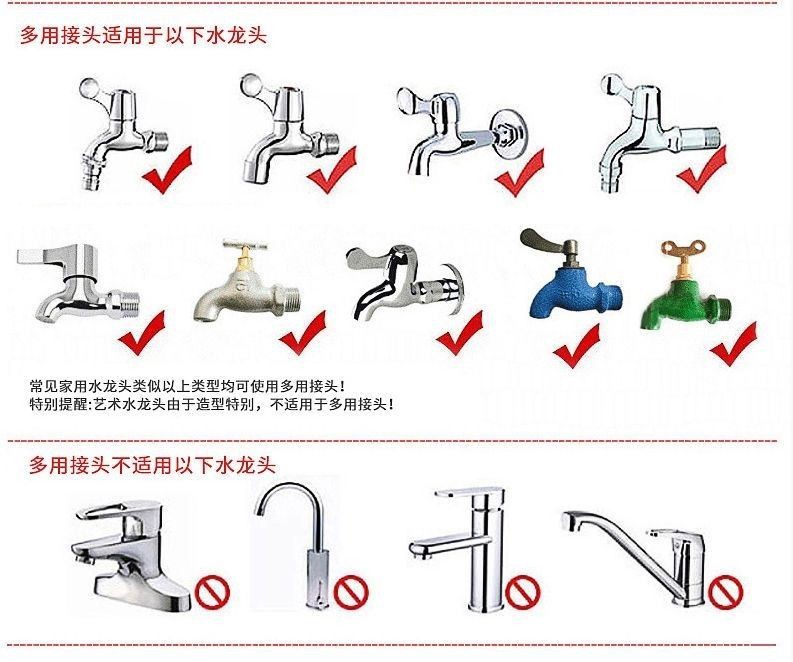 多用接头适用于以下水龙头

常见家用水龙头类似以上类型均可使用多用接头！
特别提醒：艺术水龙头由于造型特别，不适用于多用接头！

多用接头不适用以下水龙头