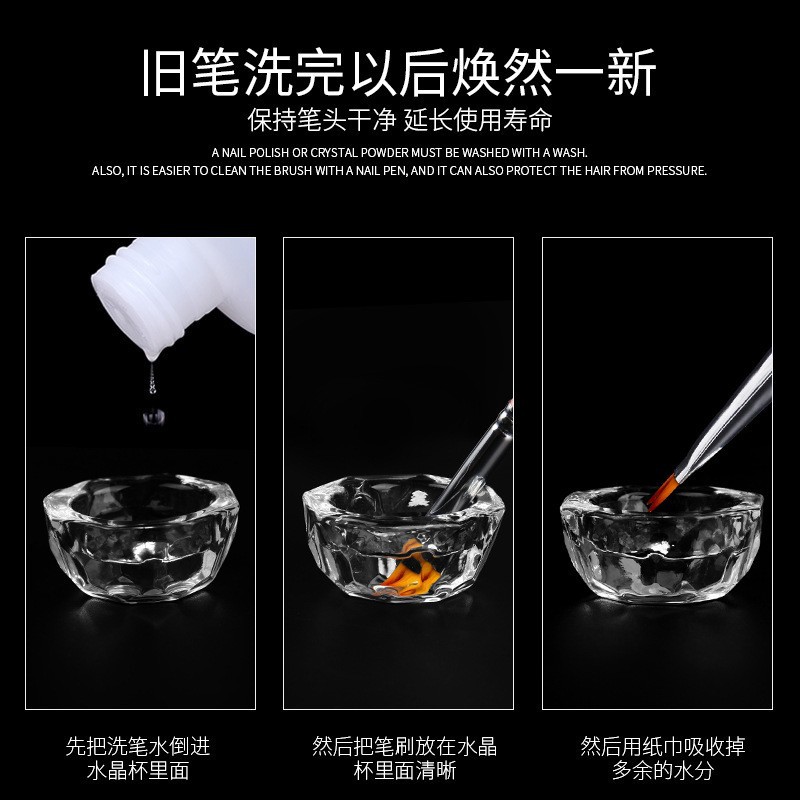 旧笔洗完以后焕然一新
保持笔头干净 延长使用寿命

A NAIL POLISH OR CRYSTAL POWDER MUST BE WASHED WITH A WASH.
ALSO, IT IS EASIER TO CLEAN THE BRUSH WITH A NAIL PEN, AND IT CAN ALSO PROTECT THE HAIR FROM PRESSURE.

先把洗笔水倒进水晶杯里面

然后把笔刷放在水晶杯里面清晰

然后用纸巾吸收掉多余的水分