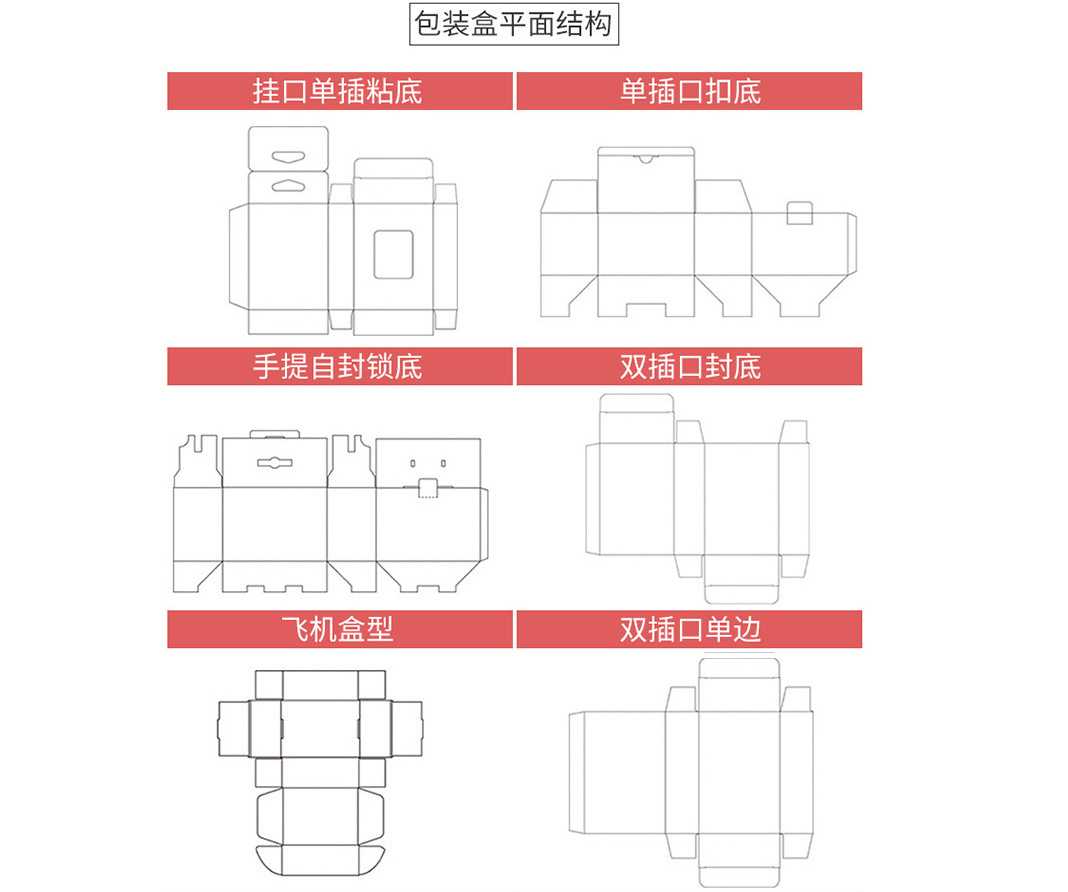 包装盒平面结构

挂口单插粘底

单插口扣底

手提自封锁底

双插口封底

飞机盒型

双插口单边