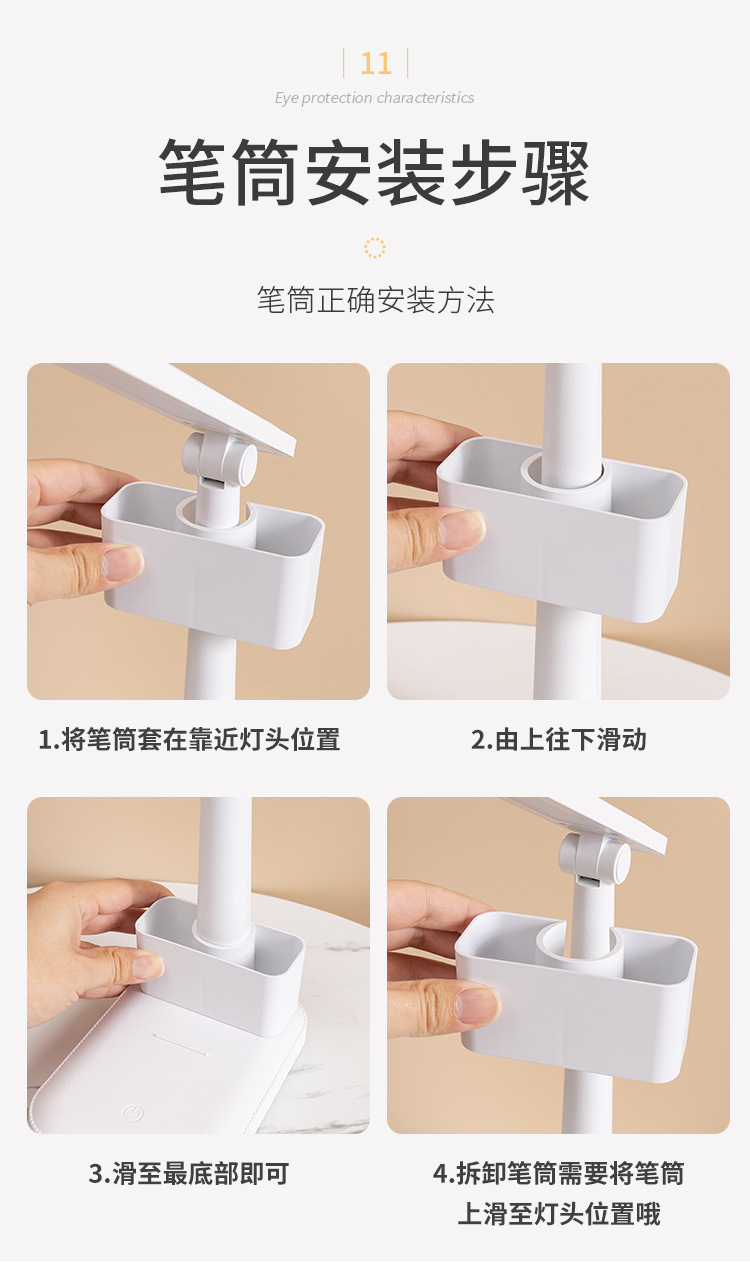 11

Eye protection characteristics

笔筒安装步骤

笔筒正确安装方法

1.将笔筒套在靠近灯头位置

2.由上往下滑动

3.滑至最底部即可

4.拆卸笔筒需要将笔筒上滑至灯头位置哦