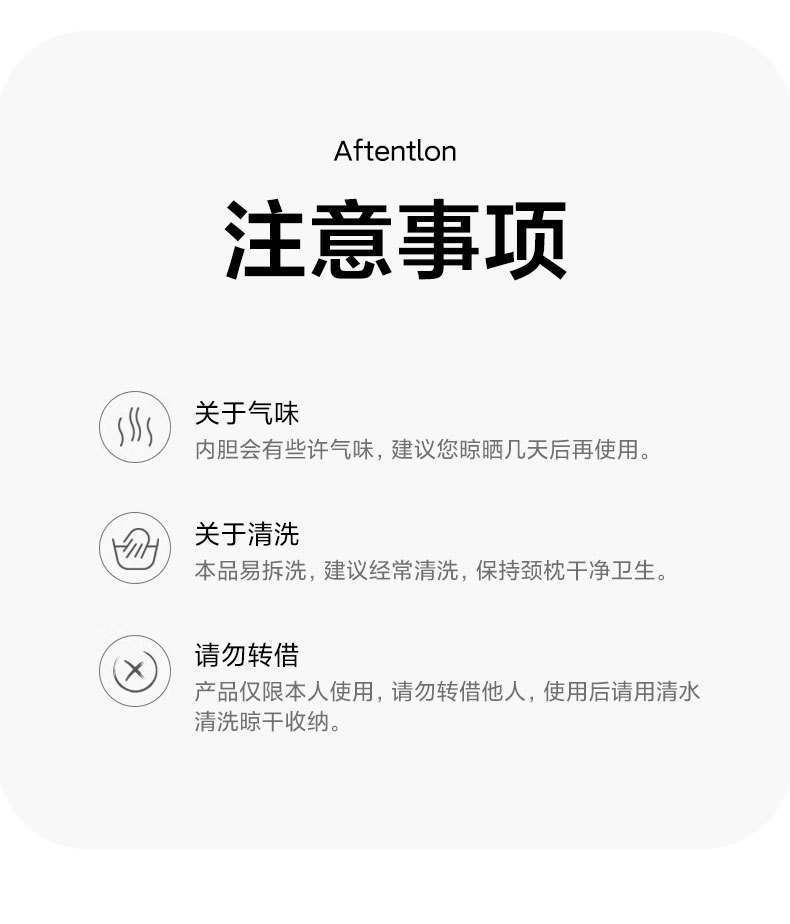 Aftentlon

注意事项

关于气味

内胆会有些许气味，建议您晾晒几天后再使用。

关于清洗

本品易拆洗，建议经常清洗，保持颈枕干净卫生。

请勿转借

产品仅限本人使用，请勿转借他人，使用后请用清水清洗晾干收纳。