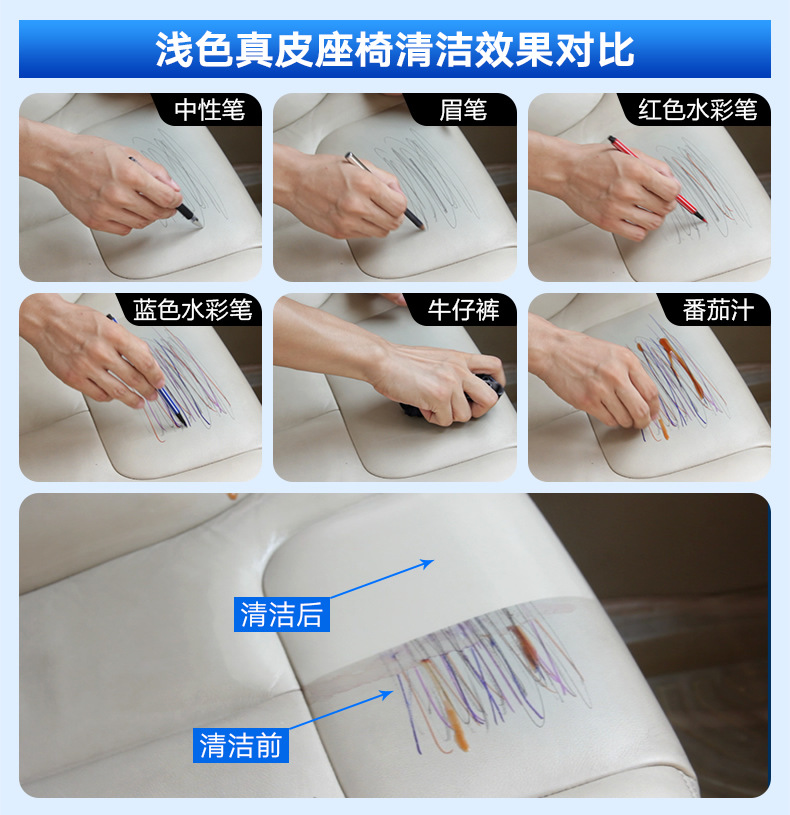 浅色真皮座椅清洁效果对比

中性笔

眉笔

红色水彩笔

蓝色水彩笔

牛仔裤

番茄汁

清洁后

清洁前