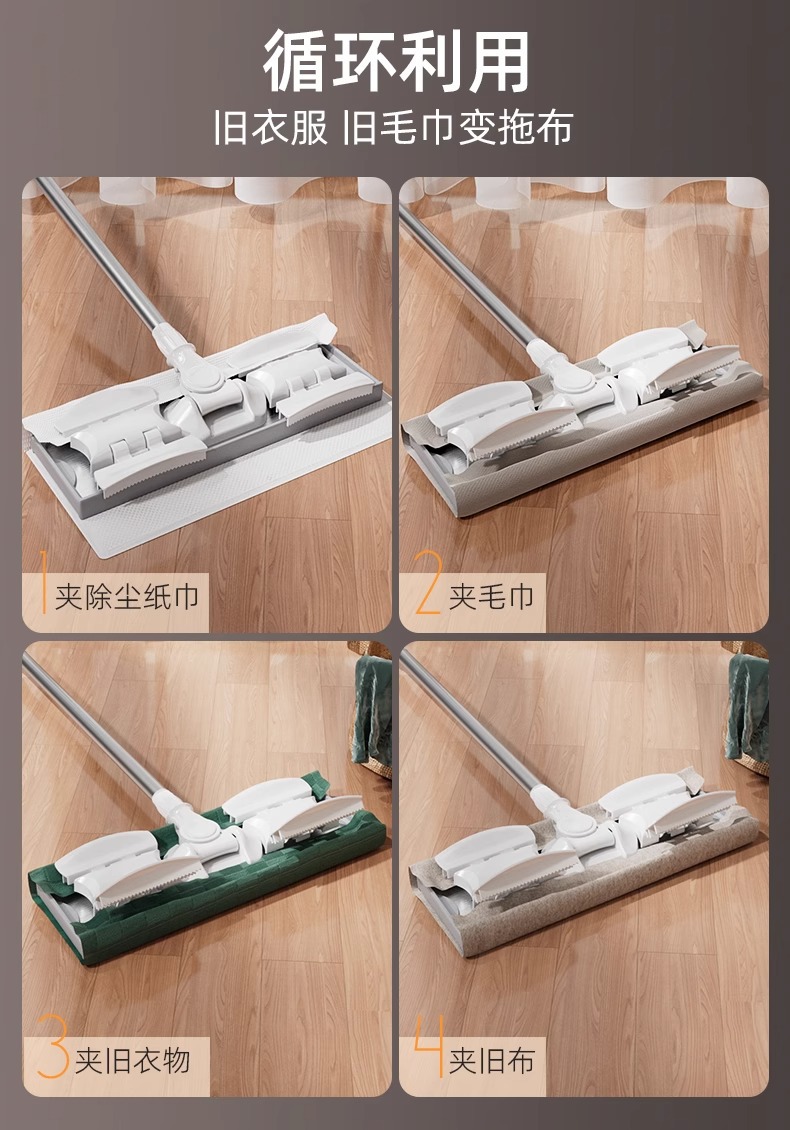 循环利用
旧衣服 旧毛巾变拖布

1 夹除尘纸巾

2 夹毛巾

3 夹旧衣物

4 夹旧布