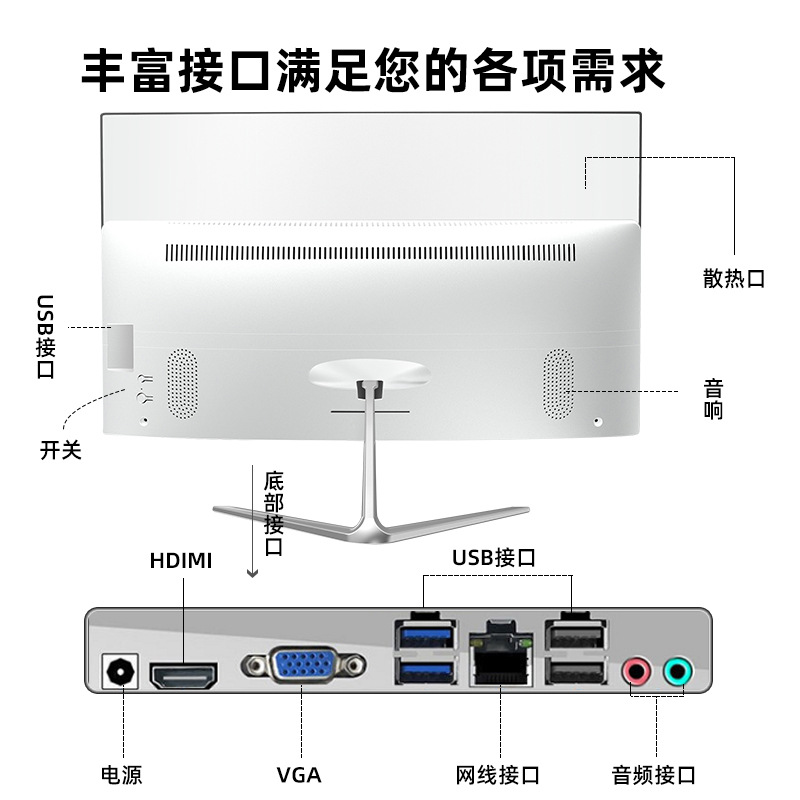 丰富接口满足您的各项需求

散热口

USB接口

音响

开关

底部接口

HDIMI

USB接口

电源

VGA

网线接口

音频接口