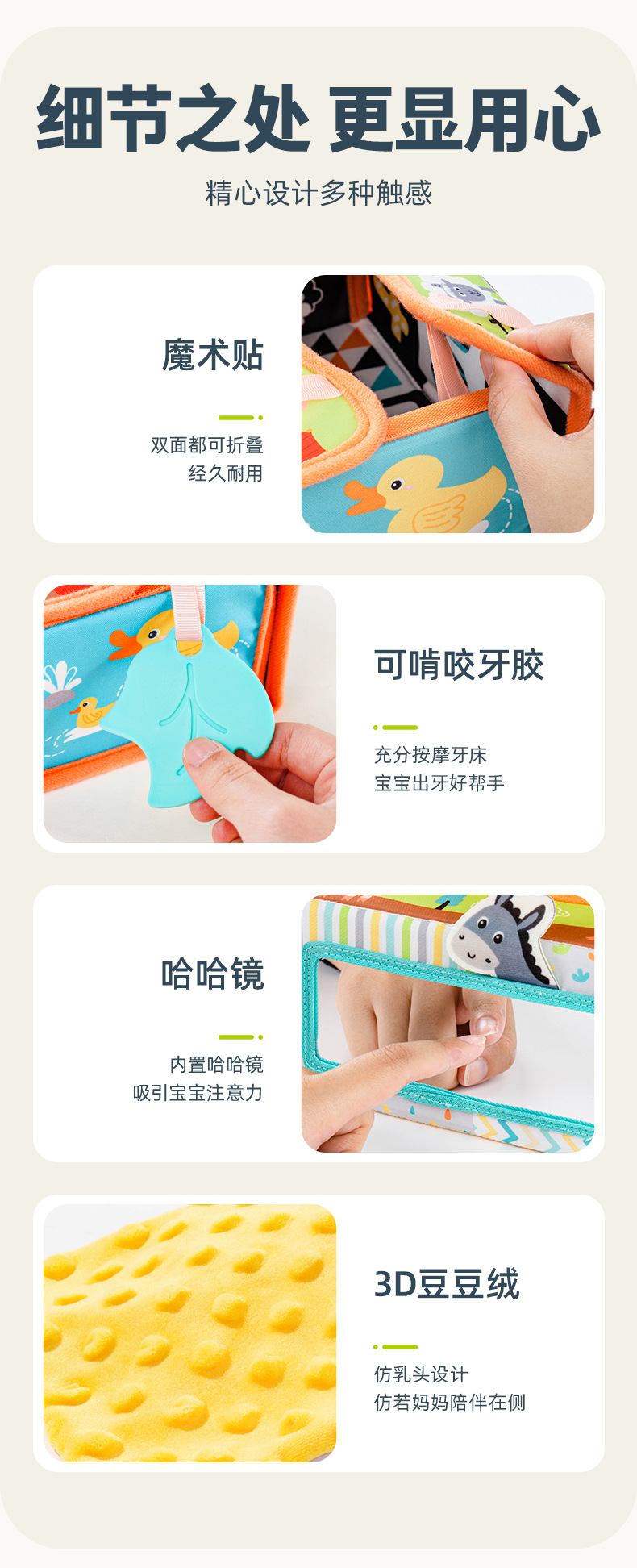 细节之处 更显用心

精心设计多种触感

魔术贴

双面都可折叠
经久耐用

可啃咬牙胶

充分按摩牙床
宝宝出牙好帮手

哈哈镜

内置哈哈镜
吸引宝宝注意力

3D豆豆绒

仿乳头设计
仿若妈妈陪伴在侧