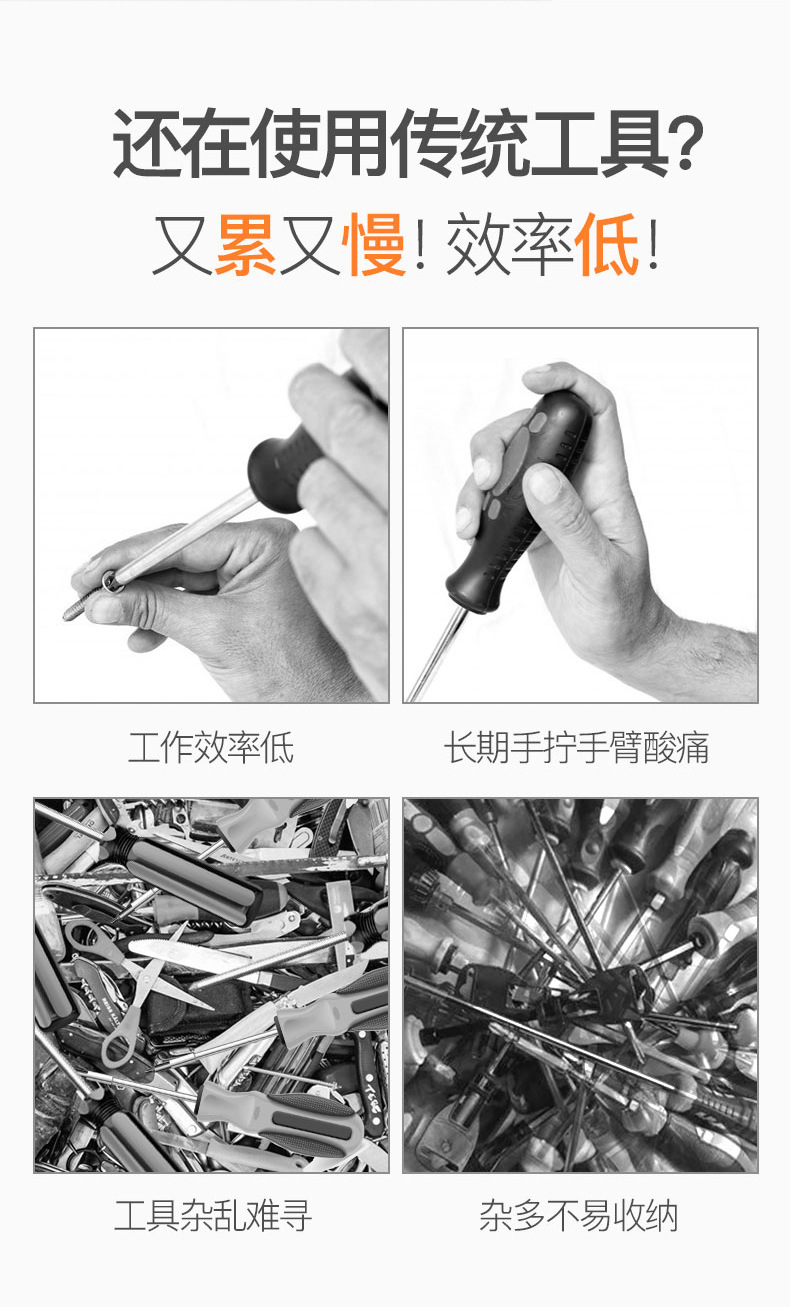 还在使用传统工具?

又累又慢! 效率低!

工作效率低

长期手拧手臂酸痛

工具杂乱难寻

杂多不易收纳