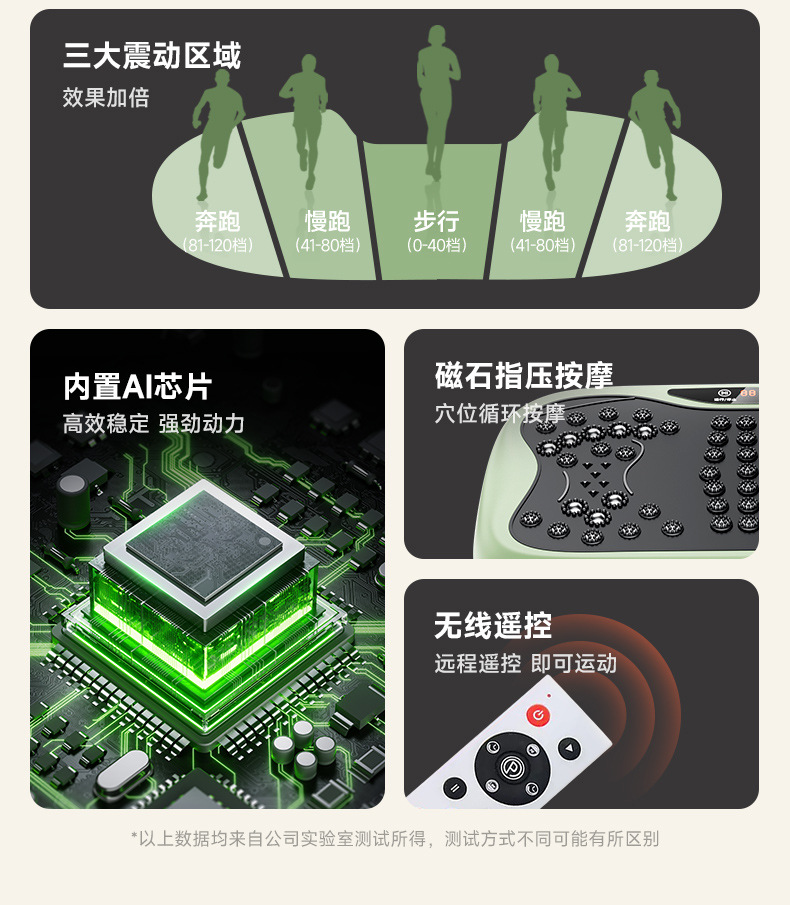 三大震动区域
效果加倍

奔跑
（81-120档）

慢跑
（41-80档）

步行
（0-40档）

慢跑
（41-80档）

奔跑
（81-120档）

内置AI芯片
高效稳定 强劲动力

磁石指压按摩
穴位循环按摩

无线遥控
远程遥控 即可运动

*以上数据均来自公司实验室测试所得，测试方式不同可能有所区别