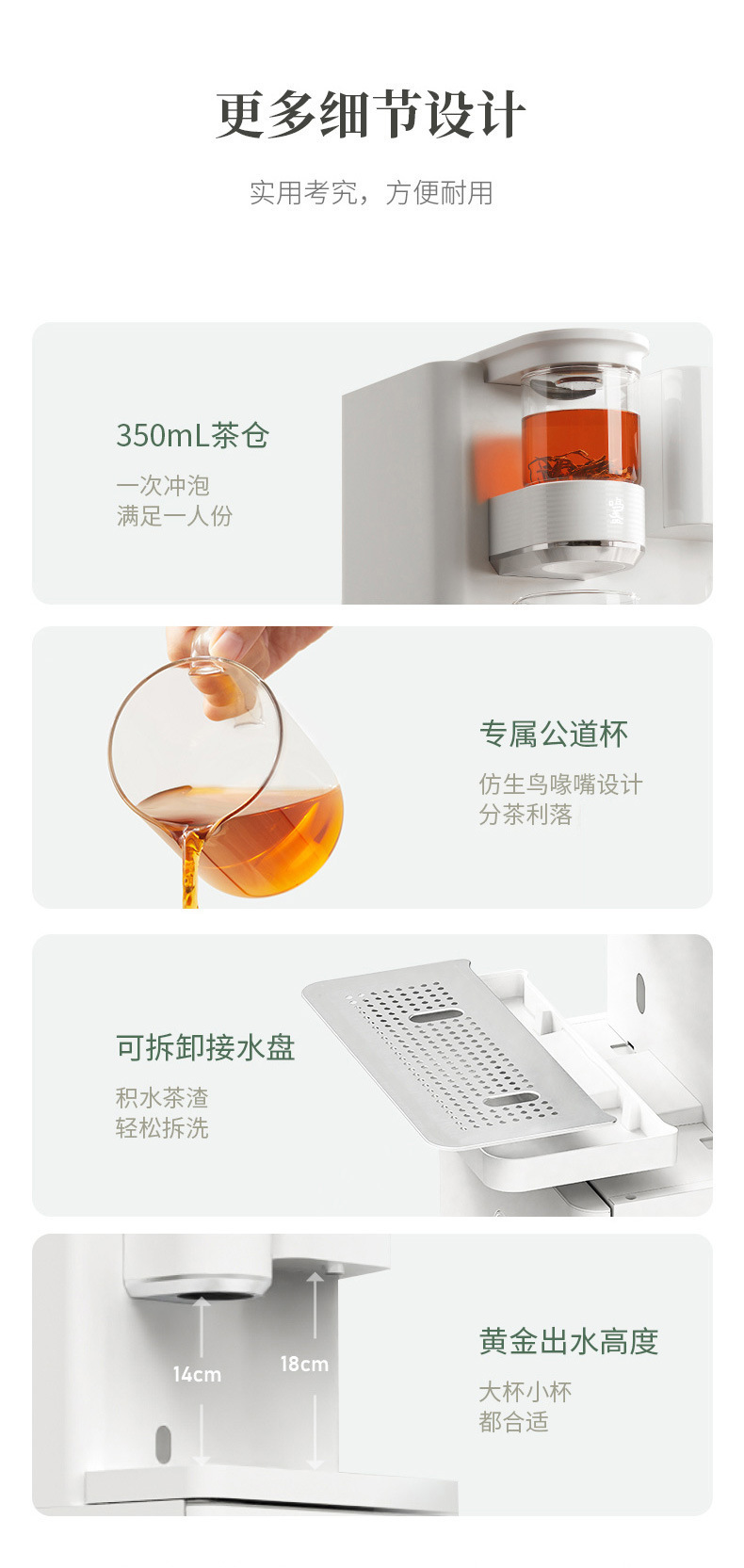 更多细节设计

实用考究，方便耐用

350mL茶仓

一次冲泡
满足一人份

专属公道杯

仿生鸟喙嘴设计
分茶利落

可拆卸接水盘

积水茶渣
轻松拆洗

14cm

18cm

黄金出水高度

大杯小杯
都合适