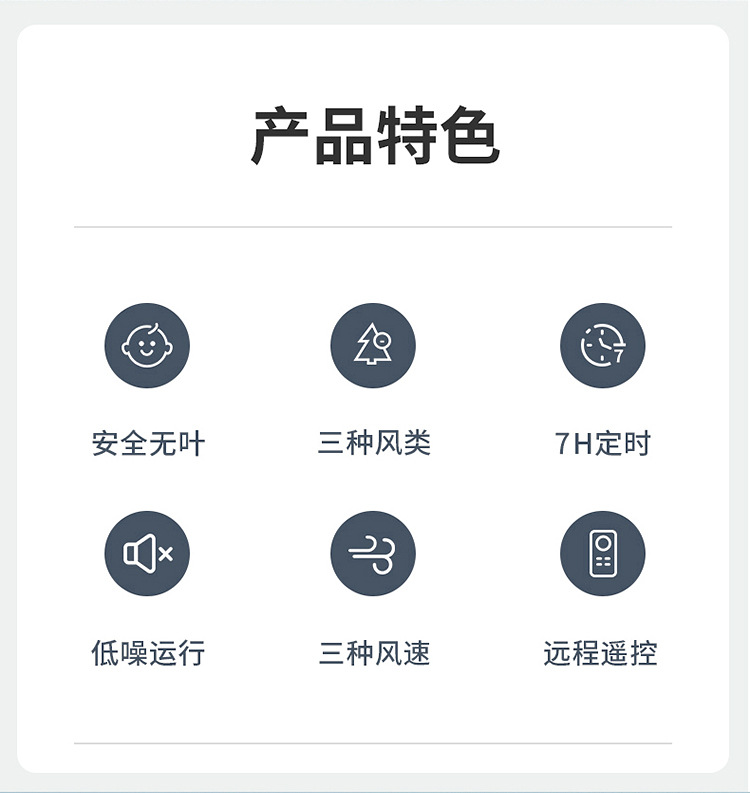 产品特色

安全无叶

三种风类

7H定时

低噪运行

三种风速

远程遥控