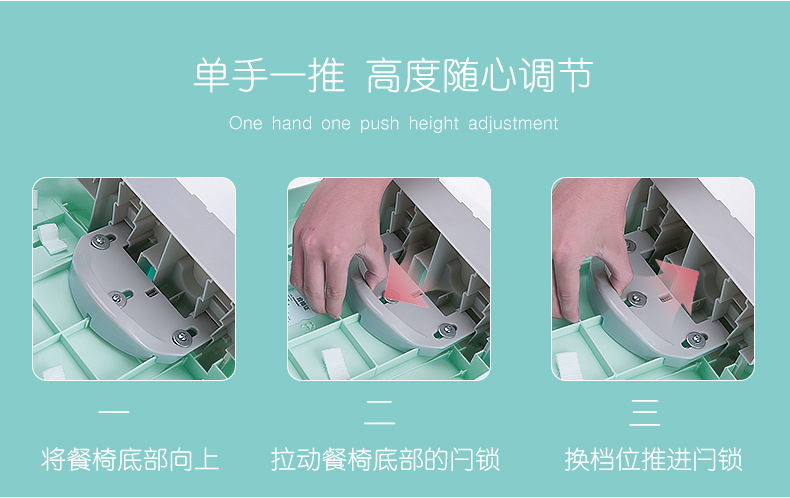 单手一推 高度随心调节

One hand one push height adjustment

一

将餐椅底部向上

二

拉动餐椅底部的闩锁

三

换档位推进闩锁