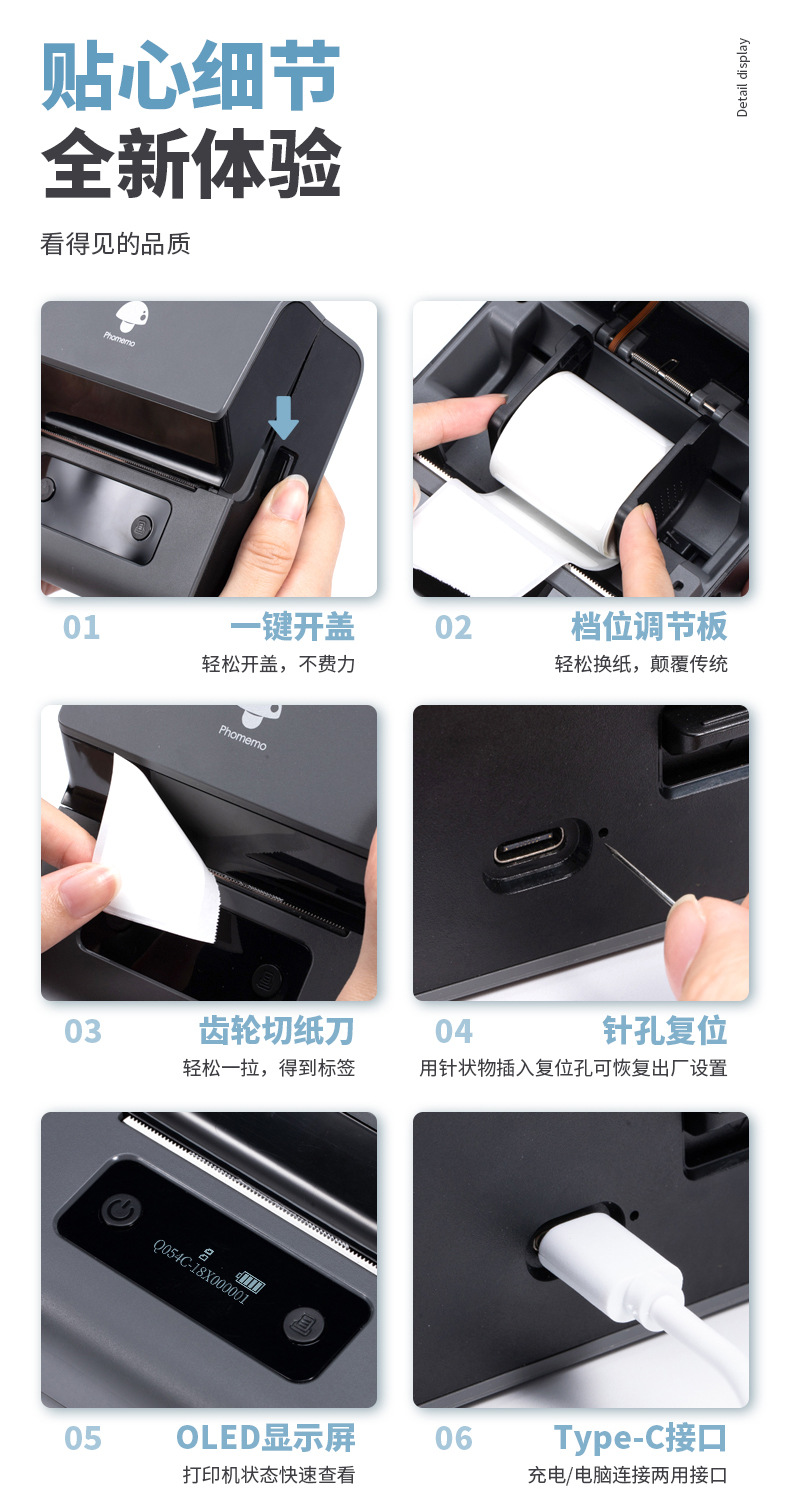 贴心细节
全新体验

Detail display

看得见的品质

Phomemo

01 一键开盖
轻松开盖，不费力

02 档位调节板
轻松换纸，颠覆传统

Phomemo

03 齿轮切纸刀
轻松一拉，得到标签

04 针孔复位
用针状物插入复位孔可恢复出厂设置

Q054C-18X000001

05 OLED显示屏
打印机状态快速查看

06 Type-C接口
充电/电脑连接两用接口