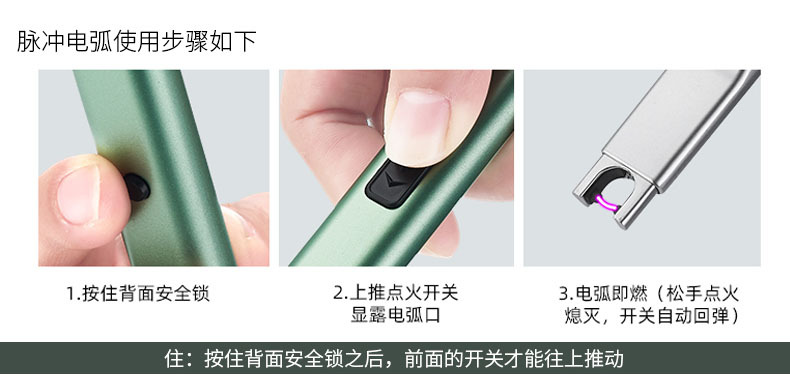 脉冲电弧使用步骤如下

1.按住背面安全锁

2.上推点火开关
显露电弧口

3.电弧即燃（松手点火熄灭，开关自动回弹）

住：按住背面安全锁之后，前面的开关才能往上推动