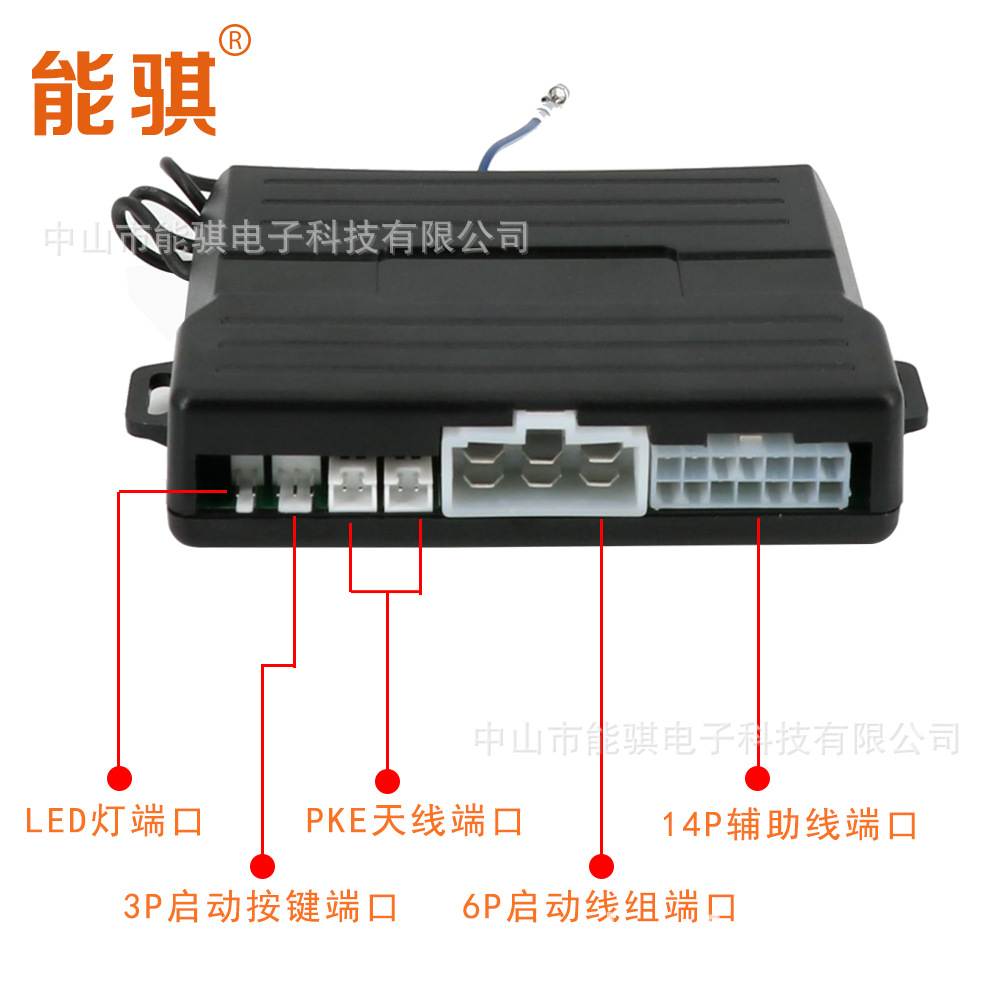 能骐®

中山市能骐电子科技有限公司

中山市能骐电子科技有限公司

LED灯端口

PKE天线端口

14P辅助线端口

3P启动按键端口

6P启动线组端口