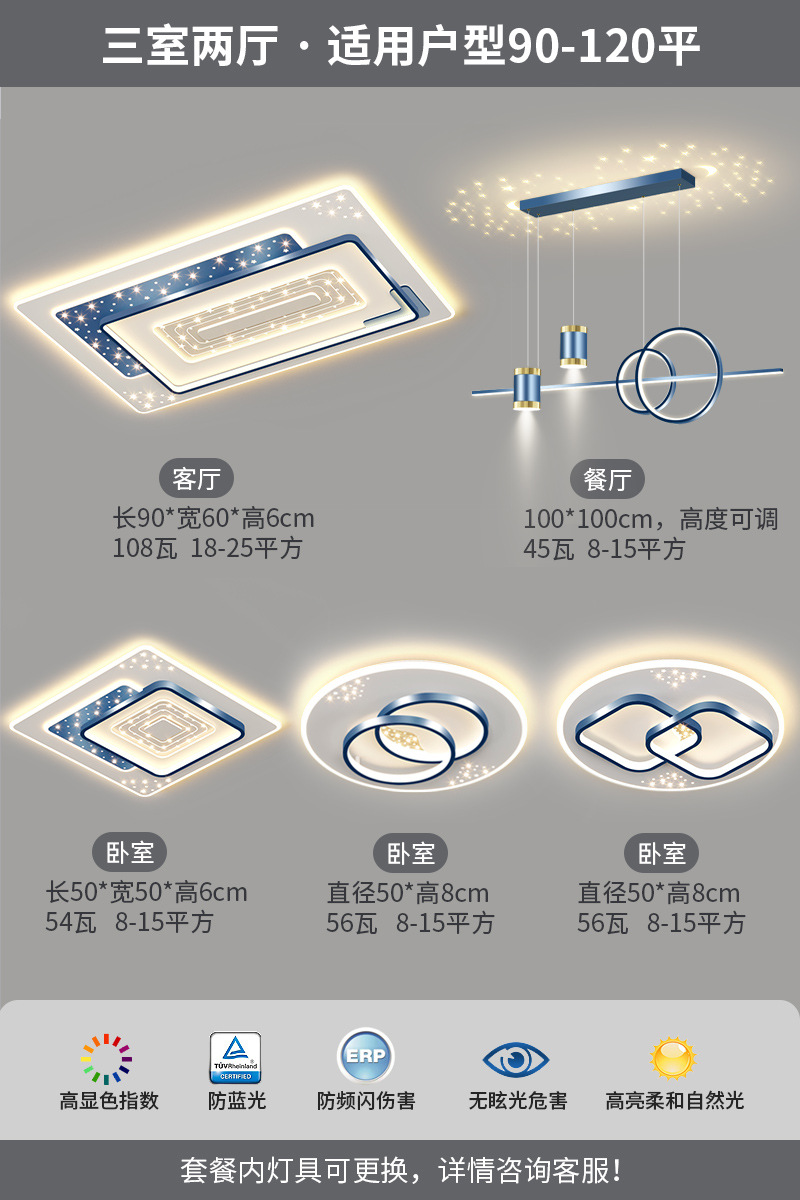 三室两厅 · 适用户型90-120平

客厅
长90*宽60*高6cm
108瓦 18-25平方

餐厅
100*100cm，高度可调
45瓦 8-15平方

卧室
长50*宽50*高6cm
54瓦 8-15平方

卧室
直径50*高8cm
56瓦 8-15平方

卧室
直径50*高8cm
56瓦 8-15平方

高显色指数

TÜVRheinland CERTIFIED
防蓝光

ERP
防频闪伤害

无眩光危害

高亮柔和自然光

套餐内灯具可更换，详情咨询客服!