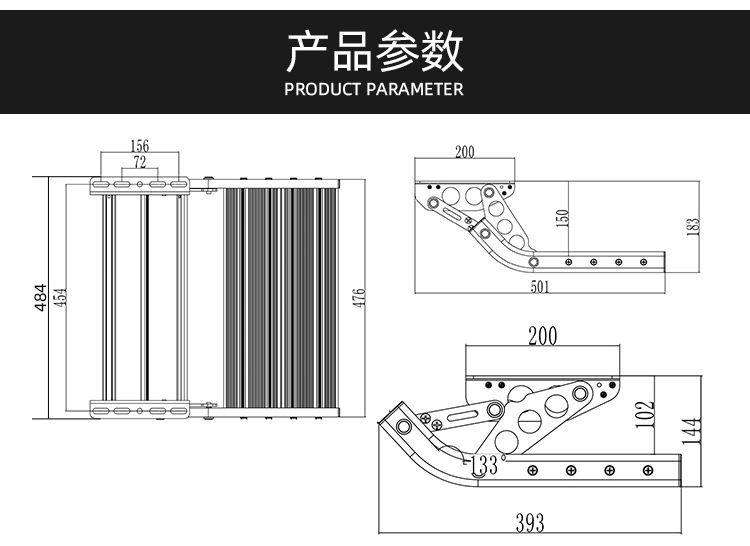 产品参数
PRODUCT PARAMETER

156
72
484
454
476

200
150
183
501

200
102
144
133°
393