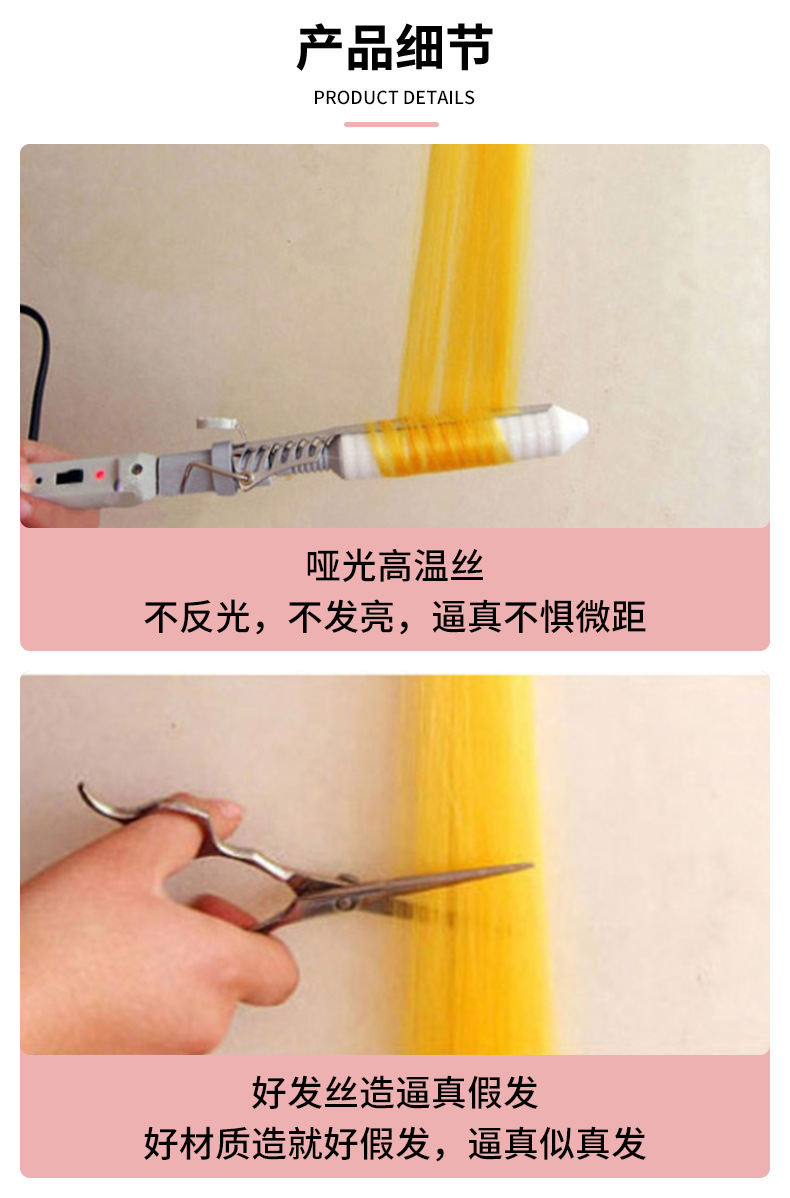 产品细节
PRODUCT DETAILS

哑光高温丝
不反光，不发亮，逼真不惧微距

好发丝造逼真假发
好材质造就好假发，逼真似真发