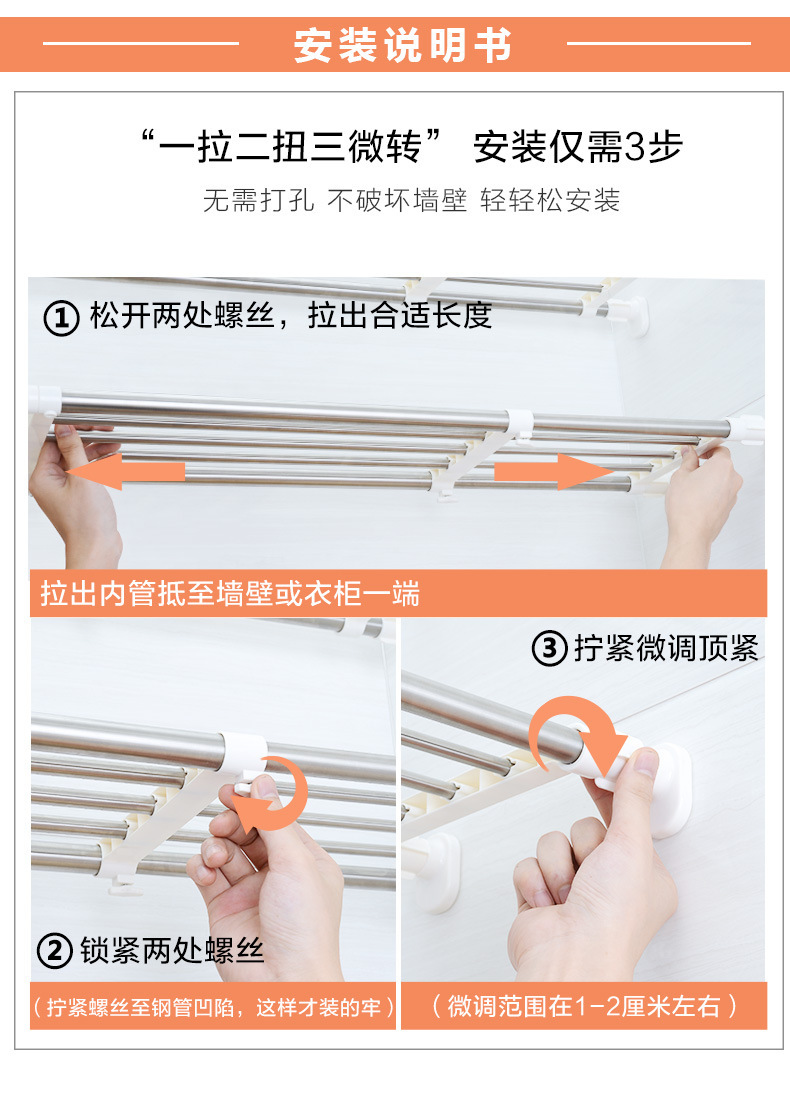 安装说明书

“一拉二扭三微转” 安装仅需3步

无需打孔 不破坏墙壁 轻轻松安装

① 松开两处螺丝，拉出合适长度

拉出内管抵至墙壁或衣柜一端

② 锁紧两处螺丝

（拧紧螺丝至钢管凹陷，这样才装的牢）

③ 拧紧微调顶紧

（微调范围在1-2厘米左右）