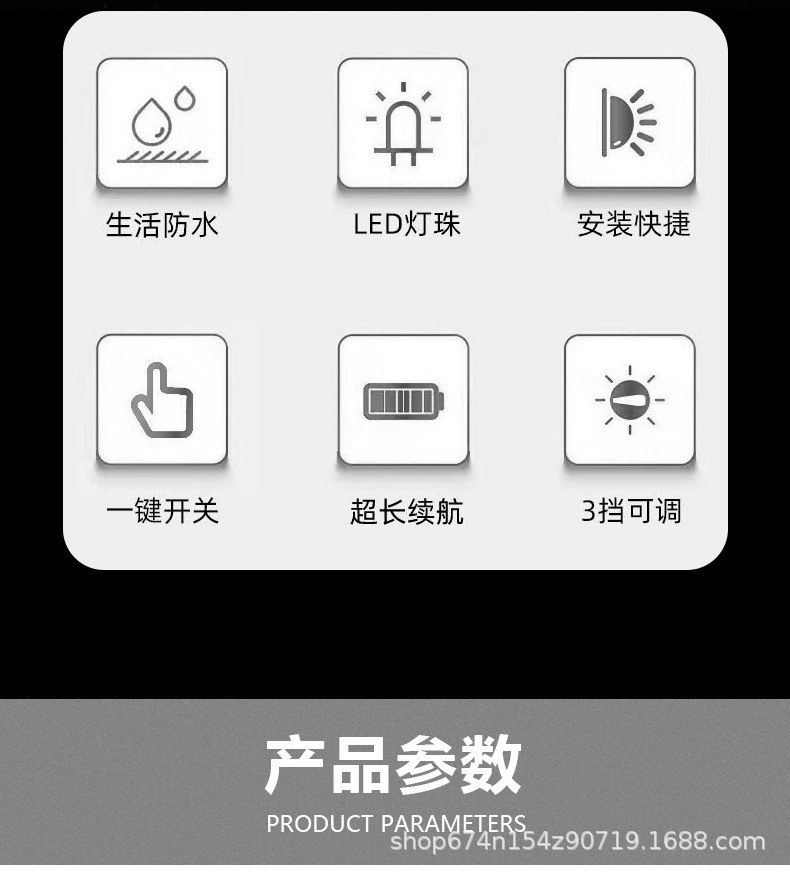 生活防水

LED灯珠

安装快捷

一键开关

超长续航

3挡可调

产品参数

PRODUCT PARAMETERS

shop674n154z90719.1688.com