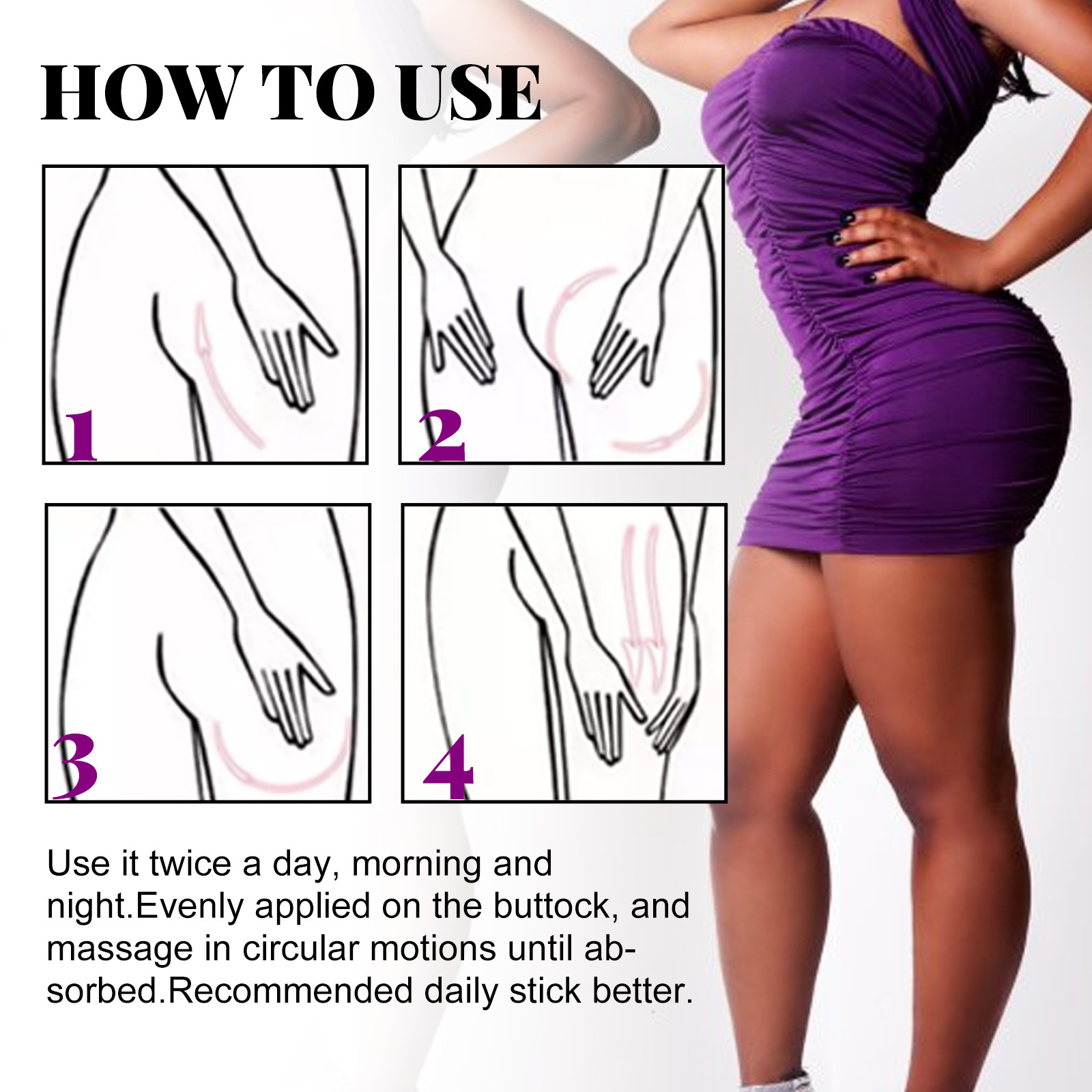 HOW TO USE

1

2

3

4

Use it twice a day, morning and night.Evenly applied on the buttock, and massage in circular motions until absorbed.Recommended daily stick better.