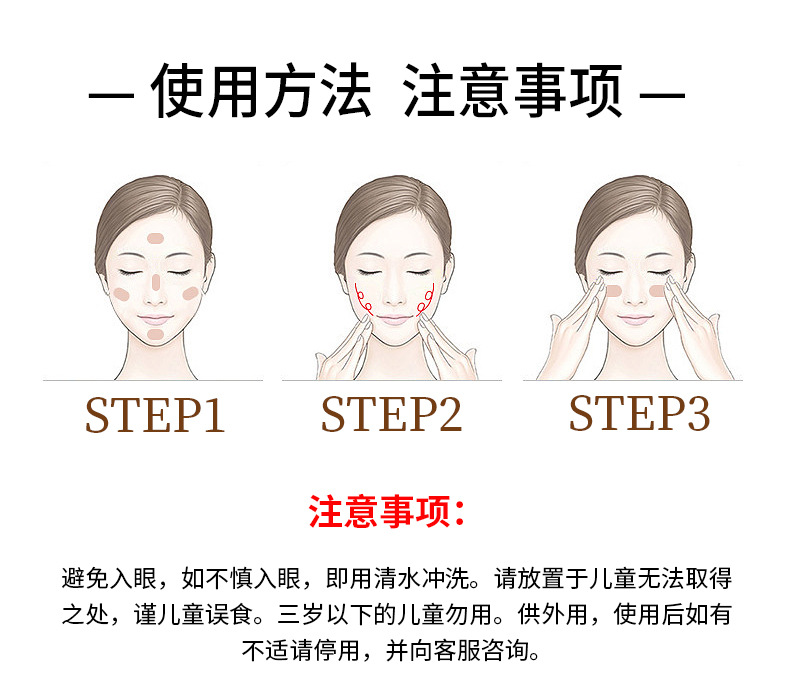 — 使用方法 注意事项 —

STEP1

STEP2

STEP3

注意事项：

避免入眼，如不慎入眼，即用清水冲洗。请放置于儿童无法取得之处，谨儿童误食。三岁以下的儿童勿用。供外用，使用后如有不适请停用，并向客服咨询。