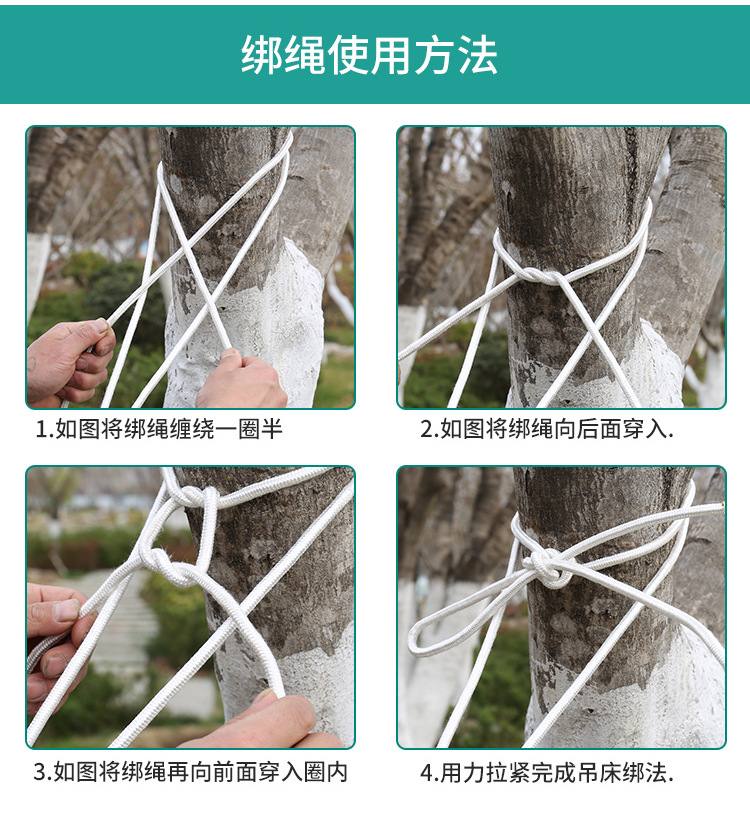 绑绳使用方法

1.如图将绑绳缠绕一圈半

2.如图将绑绳向后面穿入.

3.如图将绑绳再向前面穿入圈内

4.用力拉紧完成吊床绑法.