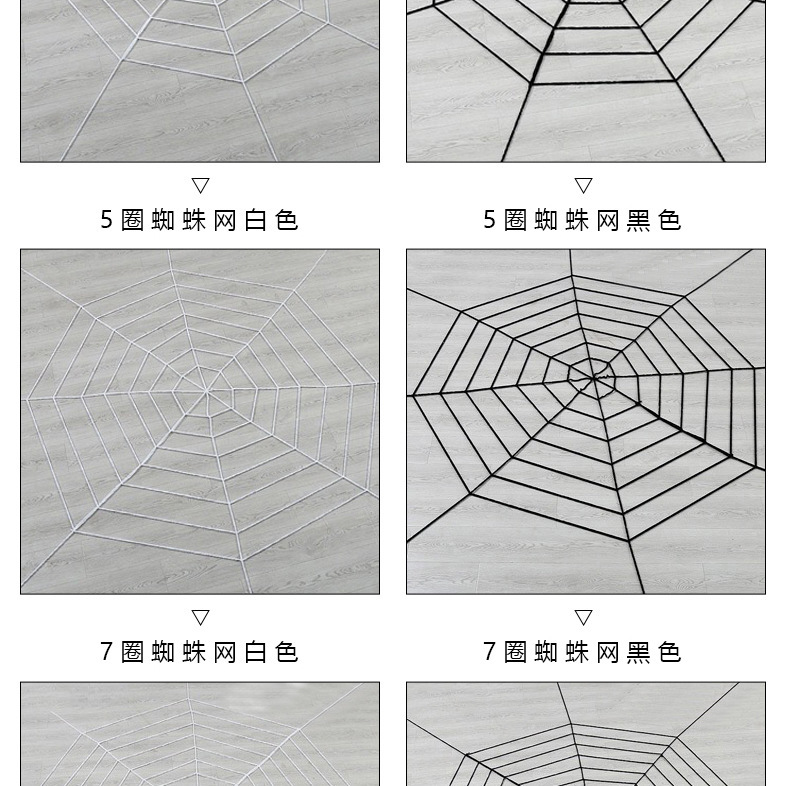 ▽
5圈蜘蛛网白色

▽
5圈蜘蛛网黑色

▽
7圈蜘蛛网白色

▽
7圈蜘蛛网黑色