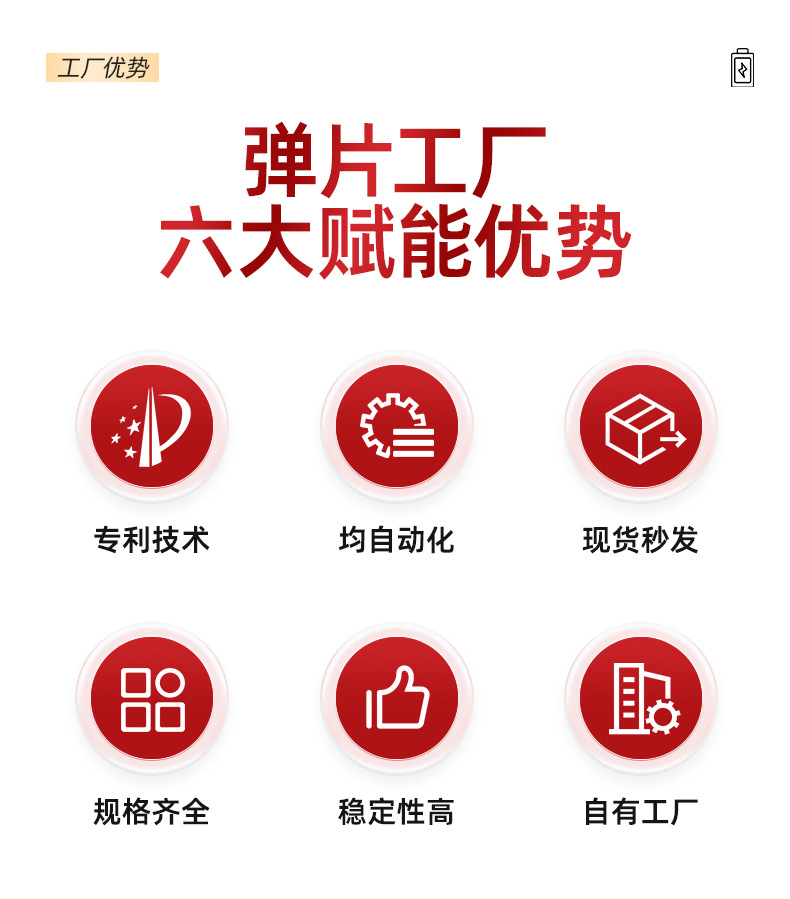 工厂优势

弹片工厂
六大赋能优势

专利技术

均自动化

现货秒发

规格齐全

稳定性高

自有工厂