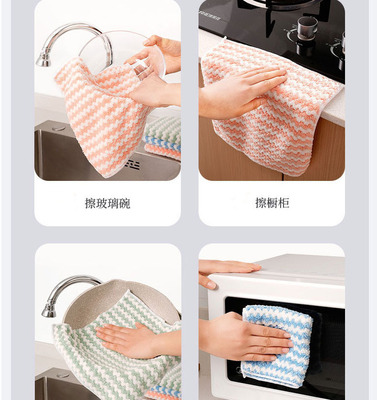 擦玻璃碗

擦橱柜