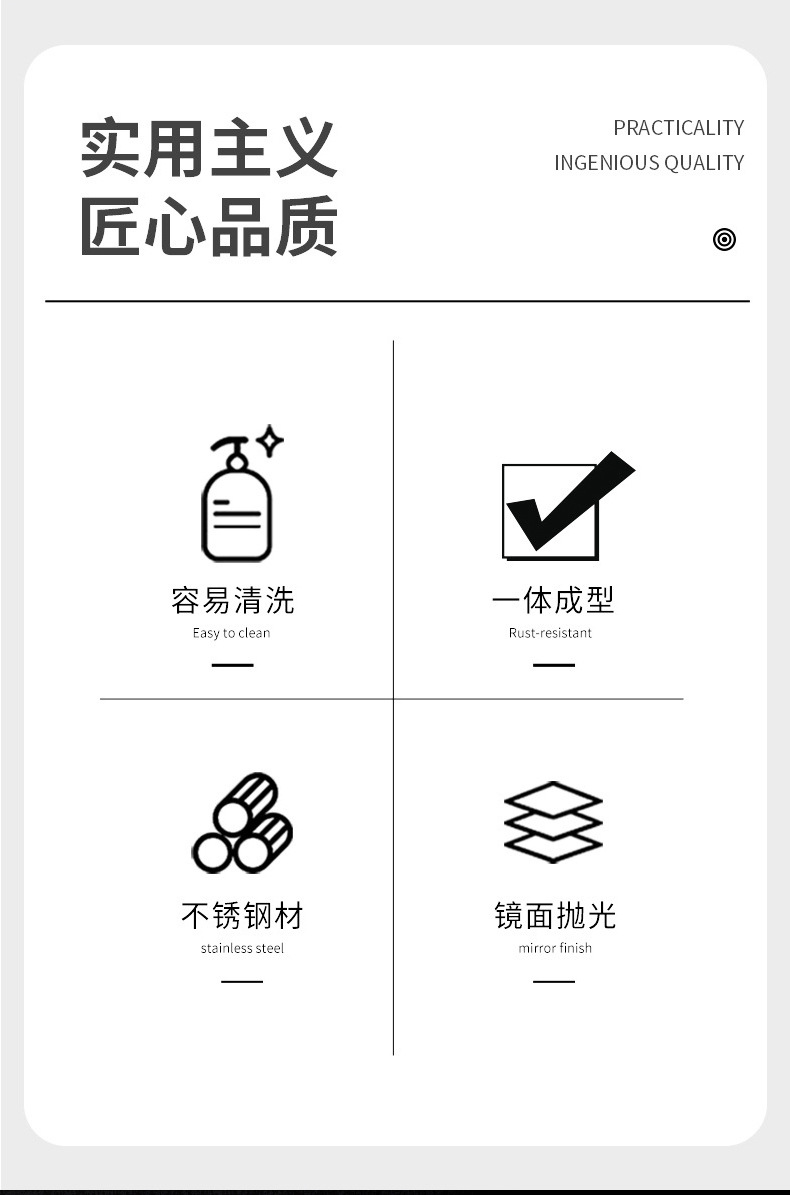 实用主义
匠心品质

PRACTICALITY
INGENIOUS QUALITY

容易清洗
Easy to clean

一体成型
Rust-resistant

不锈钢材
stainless steel

镜面抛光
mirror finish