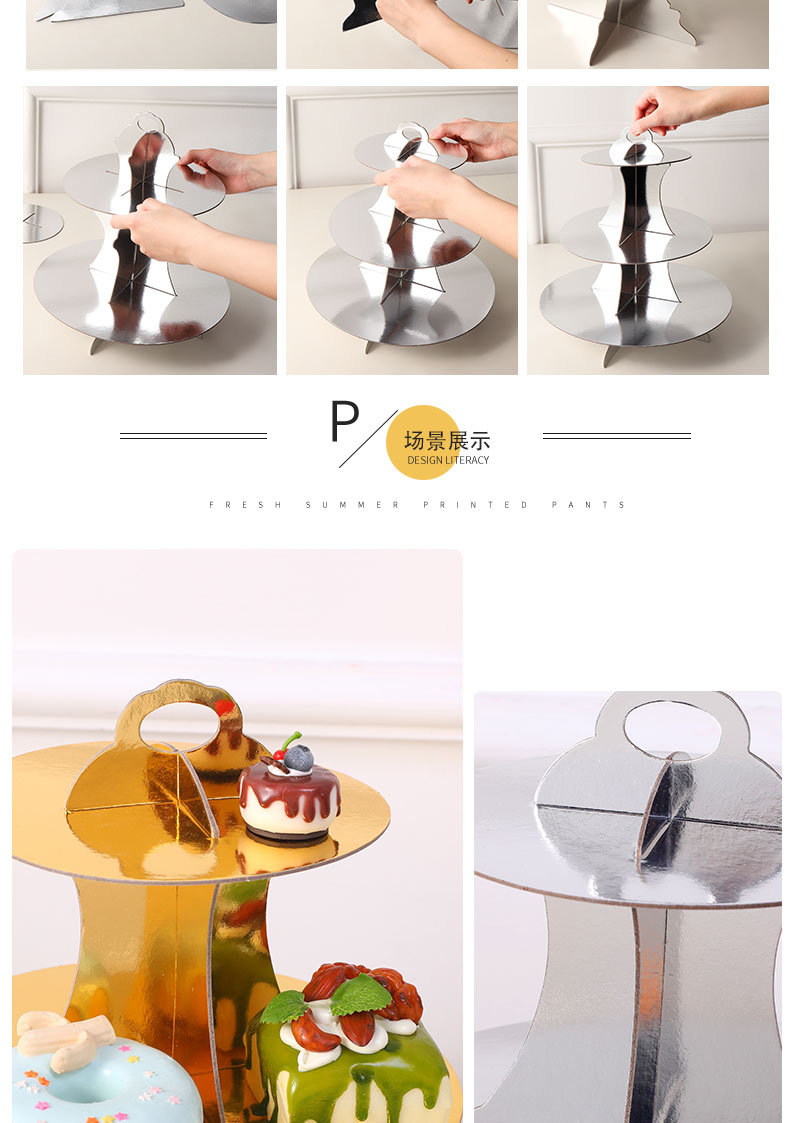 P
场景展示
DESIGN LITERACY

FRESH SUMMER PRINTED PANTS