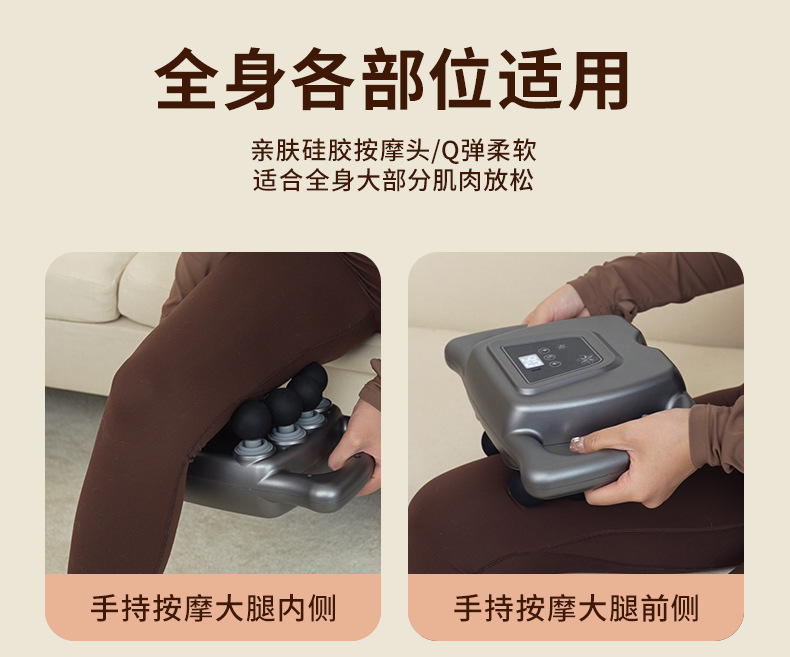 全身各部位适用

亲肤硅胶按摩头/Q弹柔软
适合全身大部分肌肉放松

手持按摩大腿内侧

手持按摩大腿前侧