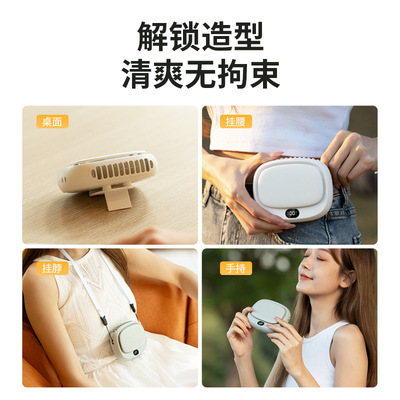 解锁造型
清爽无拘束

桌面

挂腰

挂脖

手持