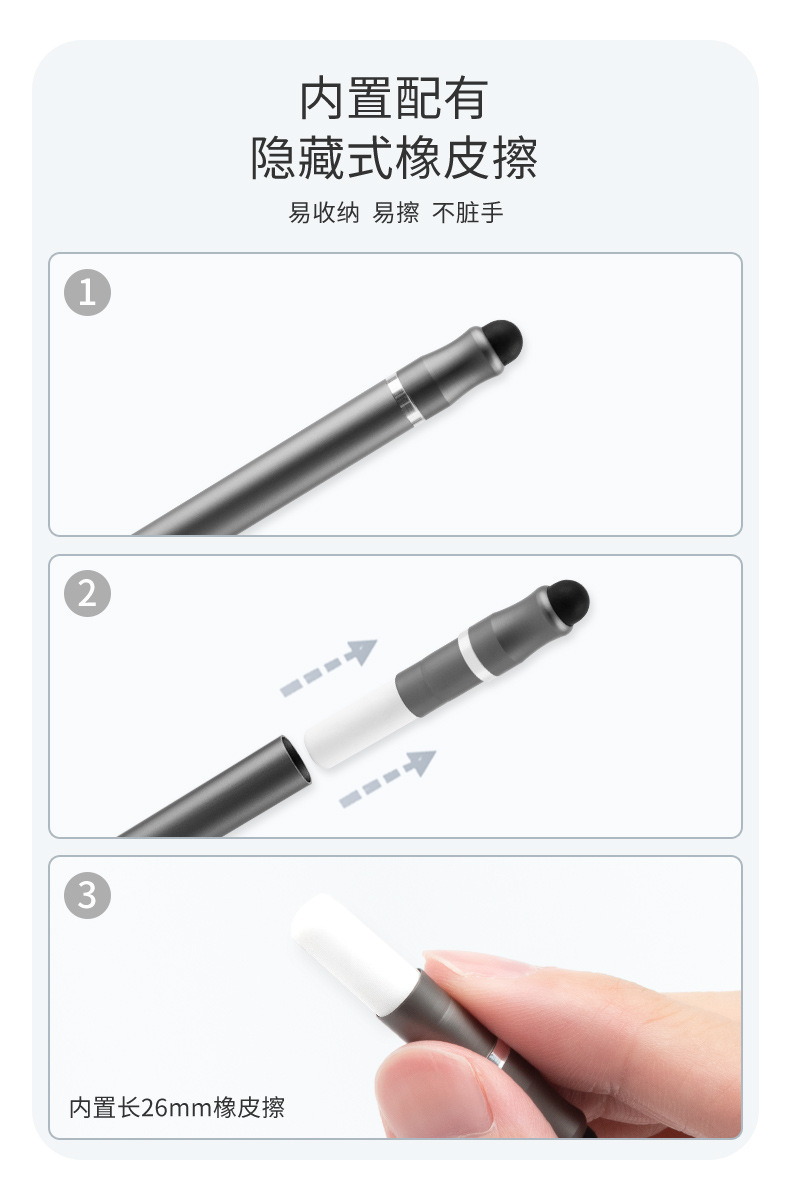 内置配有
隐藏式橡皮擦

易收纳 易擦 不脏手

1

2

3

内置长26mm橡皮擦