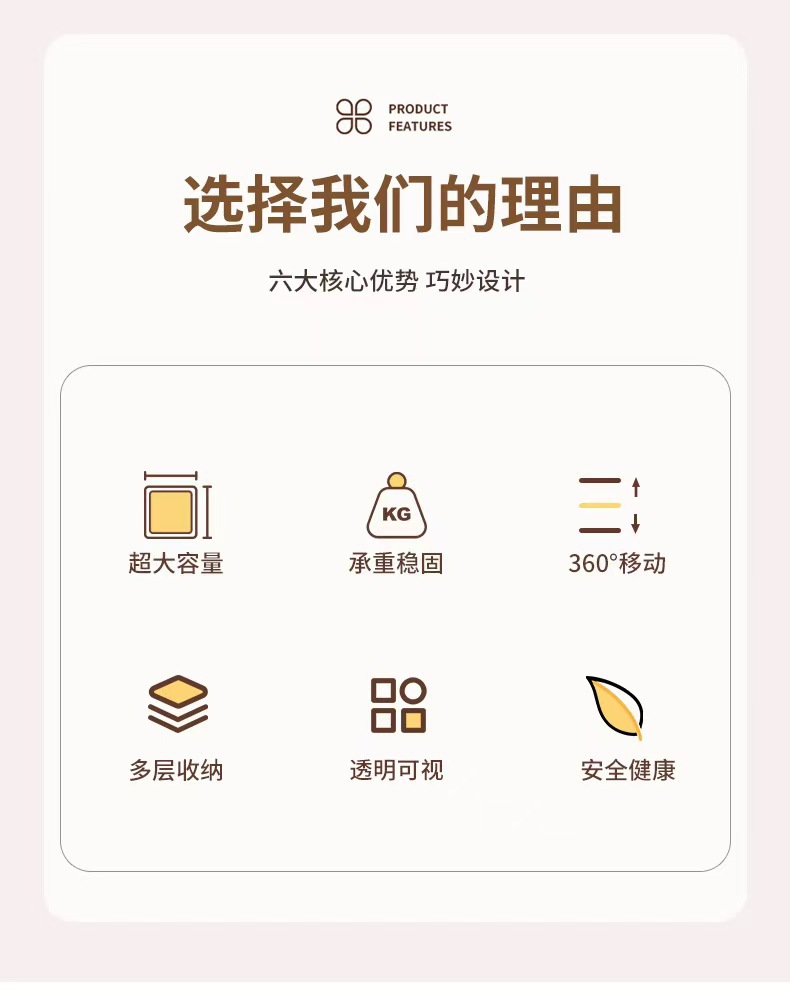 PRODUCT
FEATURES

选择我们的理由

六大核心优势 巧妙设计

KG

超大容量

承重稳固

360°移动

多层收纳

透明可视

安全健康