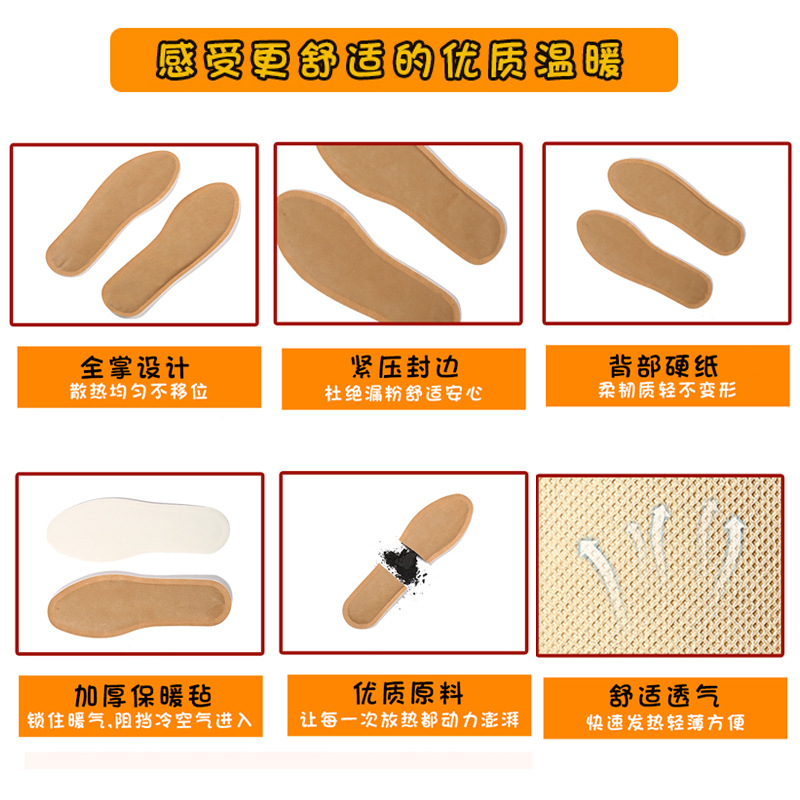 感受更舒适的优质温暖

全掌设计
散热均匀不移位

紧压封边
杜绝漏粉舒适安心

背部硬纸
柔韧质轻不变形

加厚保暖毡
锁住暖气,阻挡冷空气进入

优质原料
让每一次放热都动力澎湃

舒适透气
快速发热轻薄方便