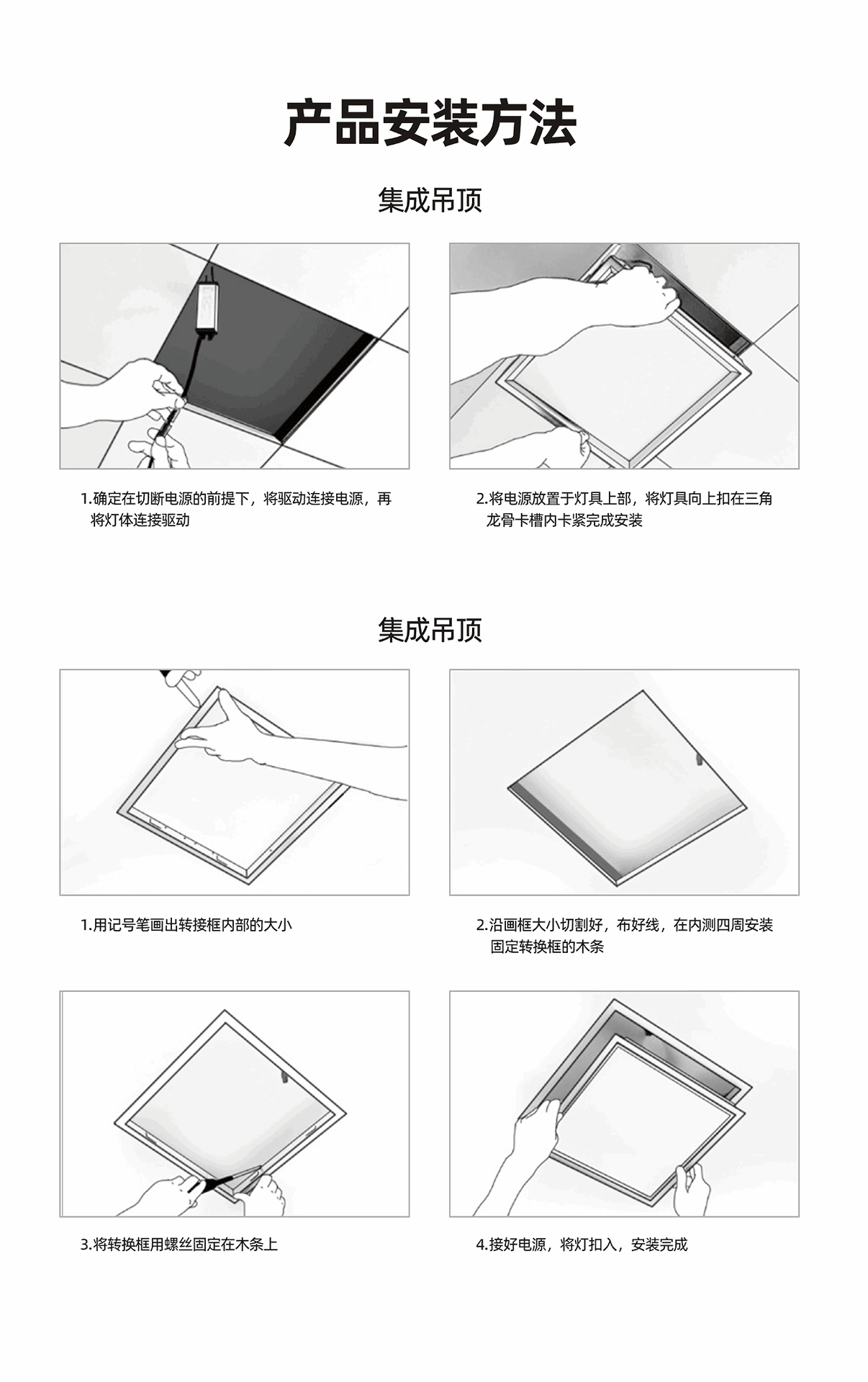 产品安装方法

集成吊顶

1.确定在切断电源的前提下，将驱动连接电源，再将灯体连接驱动

2.将电源放置于灯具上部，将灯具向上扣在三角龙骨卡槽内卡紧完成安装

集成吊顶

1.用记号笔画出转接框内部的大小

2.沿画框大小切割好，布好线，在内测四周安装固定转换框的木条

3.将转换框用螺丝固定在木条上

4.接好电源，将灯扣入，安装完成