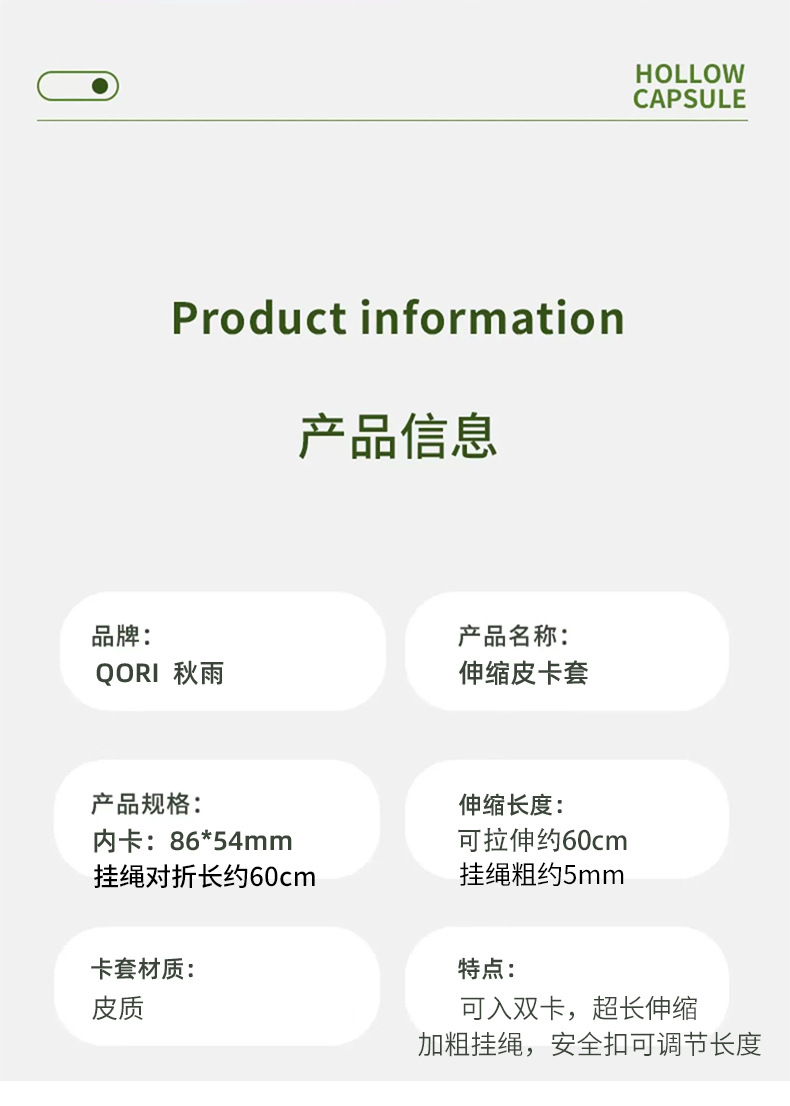 HOLLOW
CAPSULE

Product information

产品信息

品牌:
QORI 秋雨

产品名称:
伸缩皮卡套

产品规格:
内卡:86*54mm
挂绳对折长约60cm

伸缩长度:
可拉伸约60cm
挂绳粗约5mm

卡套材质:
皮质

特点:
可入双卡，超长伸缩
加粗挂绳，安全扣可调节长度