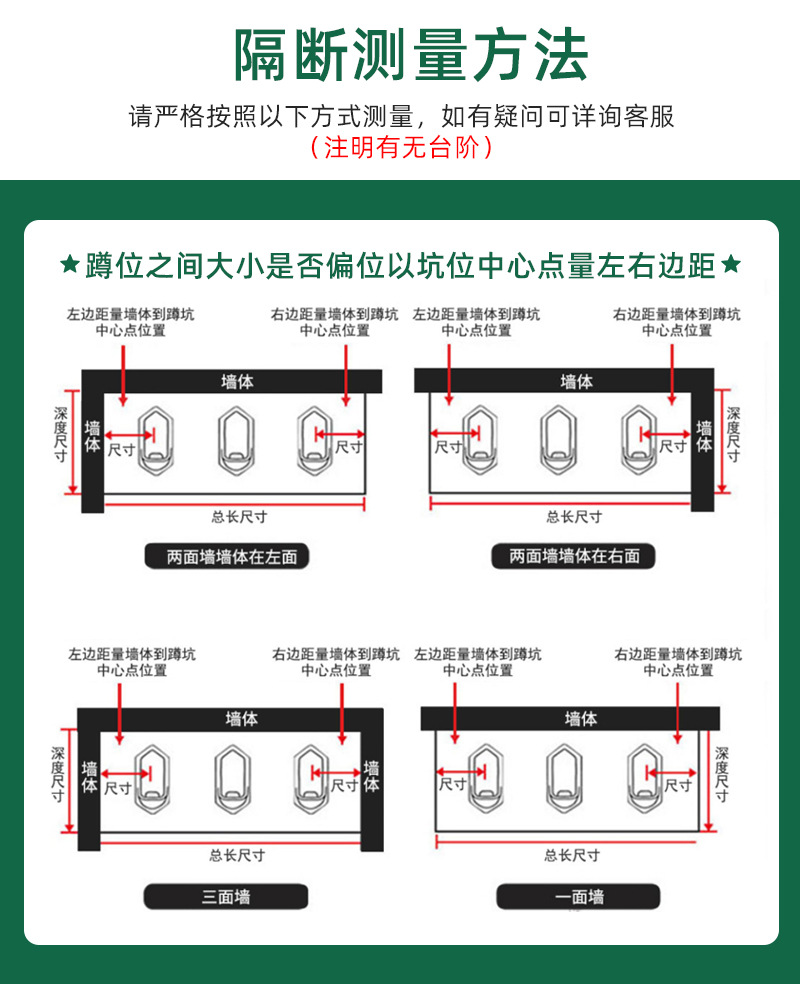 隔断测量方法

请严格按照以下方式测量，如有疑问可详询客服
（注明有无台阶）

★蹲位之间大小是否偏位以坑位中心点量左右边距★

左边距量墙体到蹲坑中心点位置
右边距量墙体到蹲坑中心点位置
墙体
深度尺寸
墙体
尺寸
尺寸
总长尺寸
两面墙墙体在左面

左边距量墙体到蹲坑中心点位置
右边距量墙体到蹲坑中心点位置
墙体
尺寸
尺寸
墙体
深度尺寸
总长尺寸
两面墙墙体在右面

左边距量墙体到蹲坑中心点位置
右边距量墙体到蹲坑中心点位置
墙体
深度尺寸
墙体
尺寸
尺寸
墙体
总长尺寸
三面墙

左边距量墙体到蹲坑中心点位置
右边距量墙体到蹲坑中心点位置
墙体
尺寸
尺寸
深度尺寸
总长尺寸
一面墙