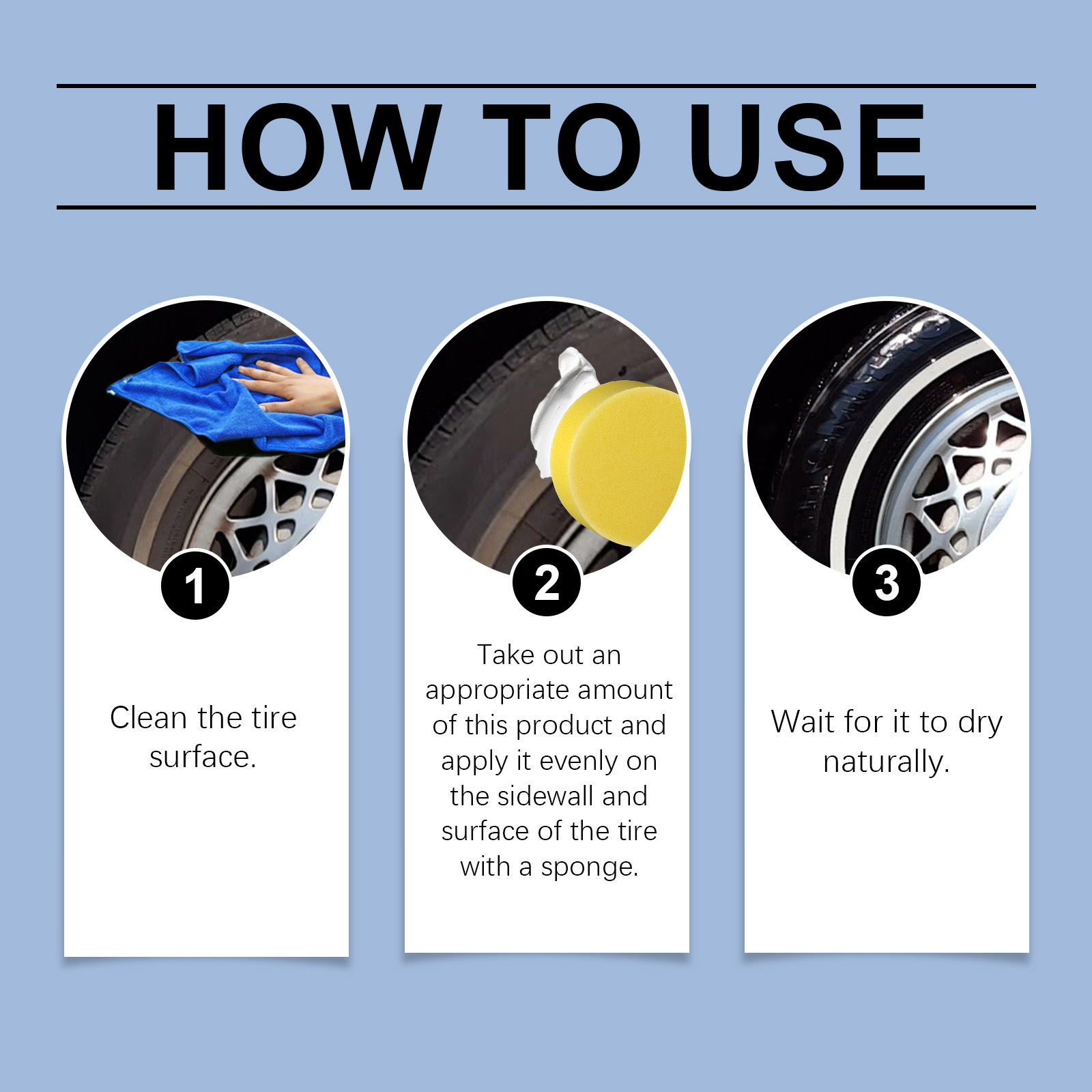 HOW TO USE

1

Clean the tire surface.

2

Take out an appropriate amount of this product and apply it evenly on the sidewall and surface of the tire with a sponge.

3

Wait for it to dry naturally.