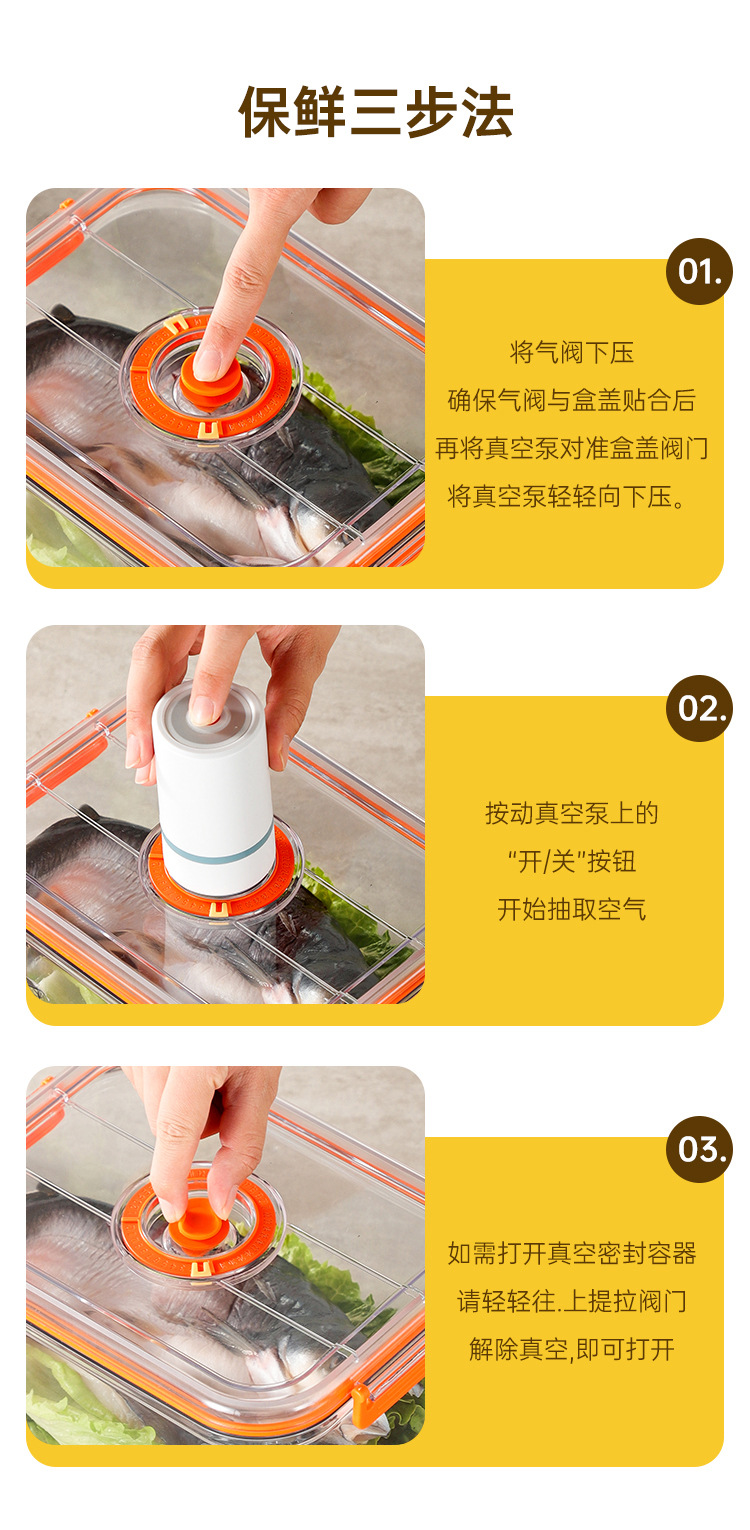 保鲜三步法

01.

将气阀下压
确保气阀与盒盖贴合后
再将真空泵对准盒盖阀门
将真空泵轻轻向下压。

02.

按动真空泵上的
“开/关”按钮
开始抽取空气

03.

如需打开真空密封容器
请轻轻往.上提拉阀门
解除真空,即可打开