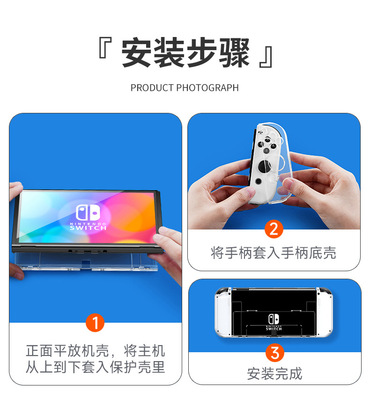 『 安装步骤 』

PRODUCT PHOTOGRAPH

NINTENDO
SWITCH

1

正面平放机壳，将主机从上到下套入保护壳里

2

将手柄套入手柄底壳

NINTENDO
SWITCH

3

安装完成