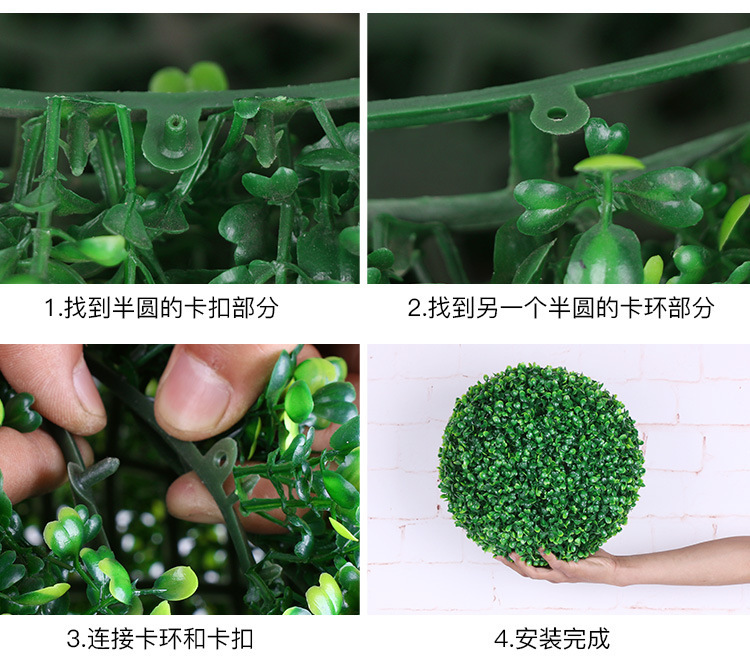 1.找到半圆的卡扣部分

2.找到另一个半圆的卡环部分

3.连接卡环和卡扣

4.安装完成