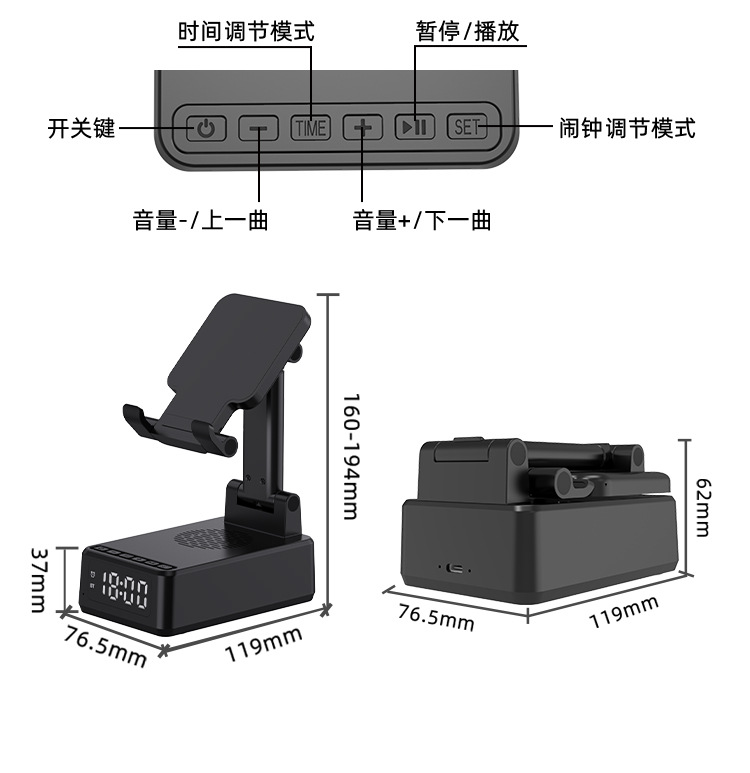 时间调节模式

暂停/播放

开关键

TIME

SET

闹钟调节模式

音量-/上一曲

音量+/下一曲

160-194mm

37mm

18:00

76.5mm

119mm

62mm

76.5mm

119mm