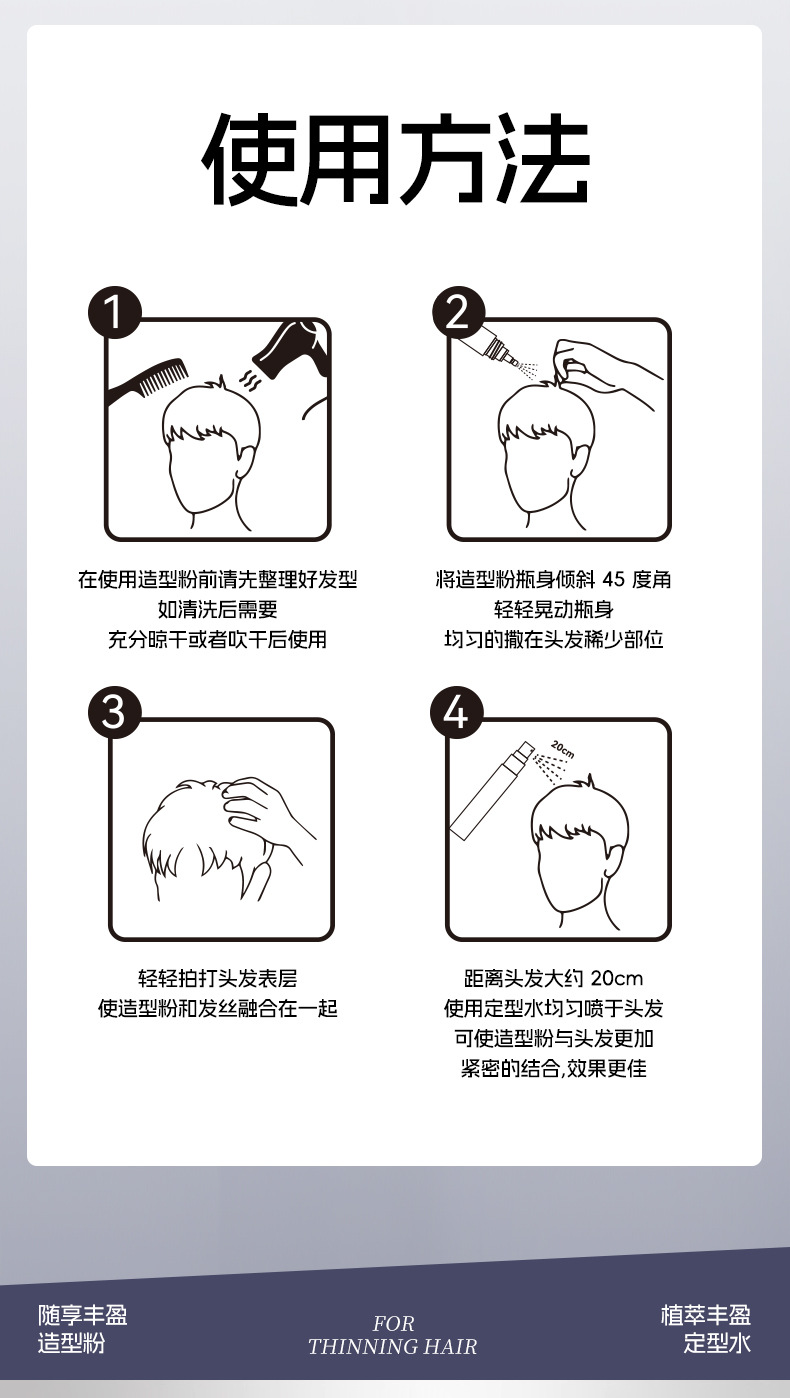 使用方法

1

在使用造型粉前请先整理好发型
如清洗后需要
充分晾干或者吹干后使用

2

将造型粉瓶身倾斜 45 度角
轻轻晃动瓶身
均匀的撒在头发稀少部位

3

轻轻拍打头发表层
使造型粉和发丝融合在一起

4

20cm

距离头发大约 20cm
使用定型水均匀喷于头发
可使造型粉与头发更加
紧密的结合,效果更佳

随享丰盈
造型粉

FOR
THINNING HAIR

植萃丰盈
定型水